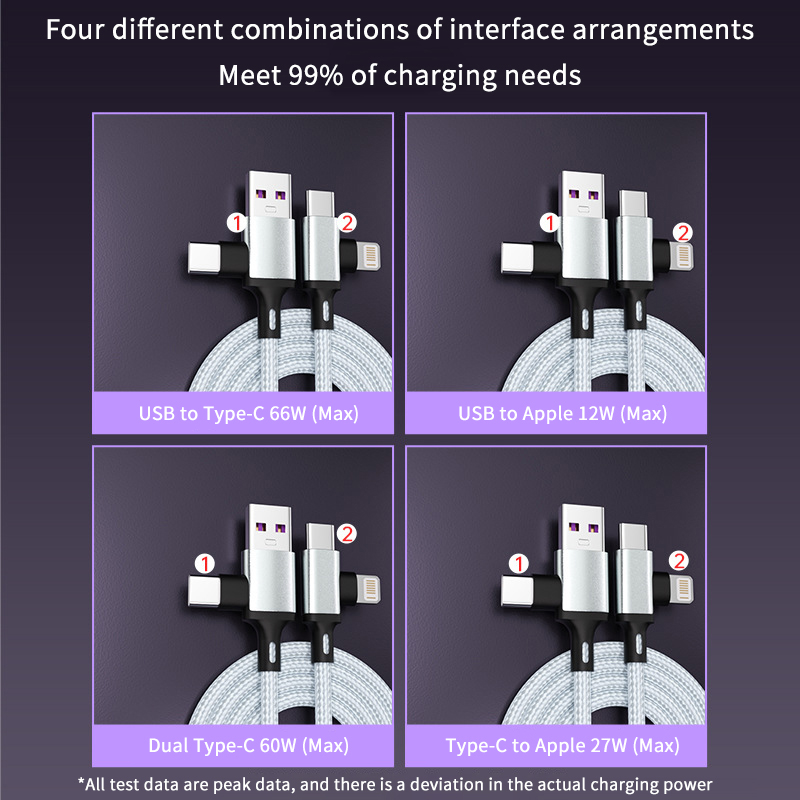 Four different combinations of interface arrangements
Meet 99% of charging needs

1
2
USB to Type-C 66W (Max)

1
2
USB to Apple 12W (Max)

1
2
Dual Type-C 60W (Max)

1
2
Type-C to Apple 27W (Max)

*All test data are peak data, and there is a deviation in the actual charging power