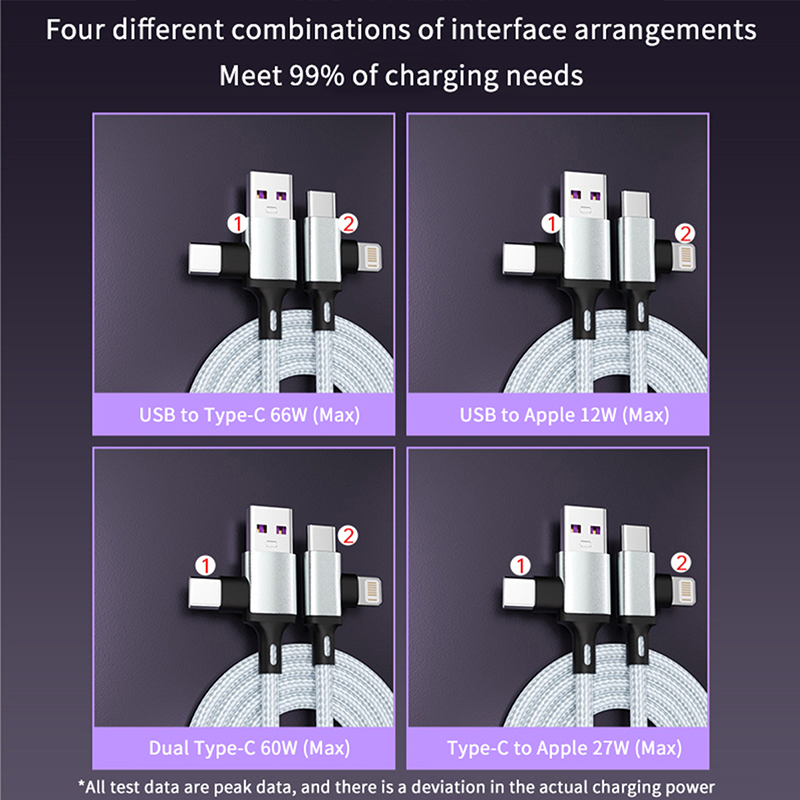 Four different combinations of interface arrangements
Meet 99% of charging needs

1
2
USB to Type-C 66W (Max)

1
2
USB to Apple 12W (Max)

1
2
Dual Type-C 60W (Max)

1
2
Type-C to Apple 27W (Max)

*All test data are peak data, and there is a deviation in the actual charging power