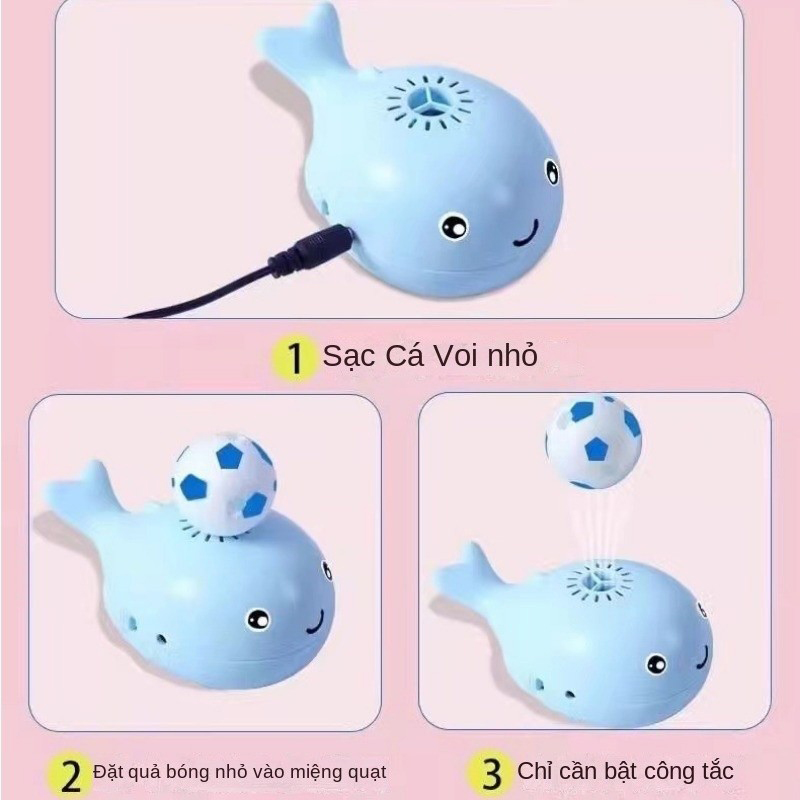 1 Sạc Cá Voi nhỏ

2 Đặt quả bóng nhỏ vào miệng quạt

3 Chỉ cần bật công tắc