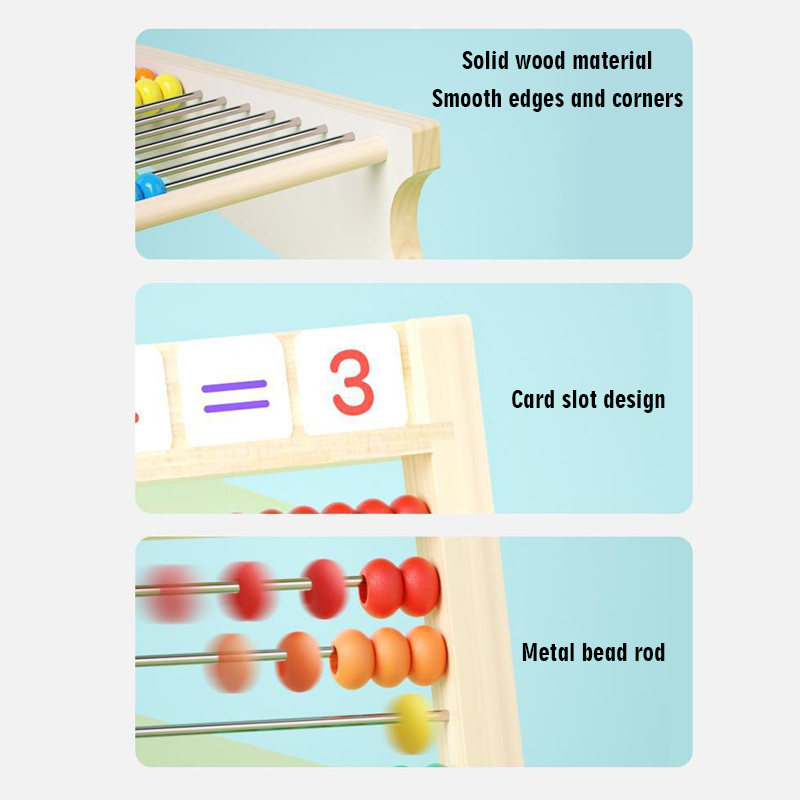 Solid wood material
Smooth edges and corners

= 3

Card slot design

Metal bead rod