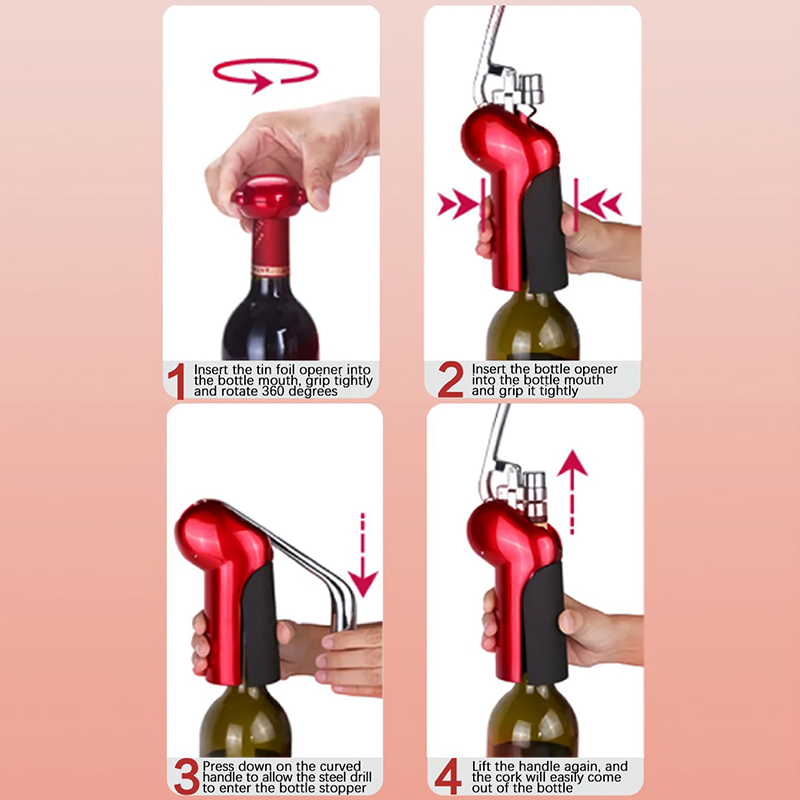 1 Insert the tin foil opener into the bottle mouth, grip tightly and rotate 360 degrees

2 Insert the bottle opener into the bottle mouth and grip it tightly

3 Press down on the curved handle to allow the steel drill to enter the bottle stopper

4 Lift the handle again, and the cork will easily come out of the bottle