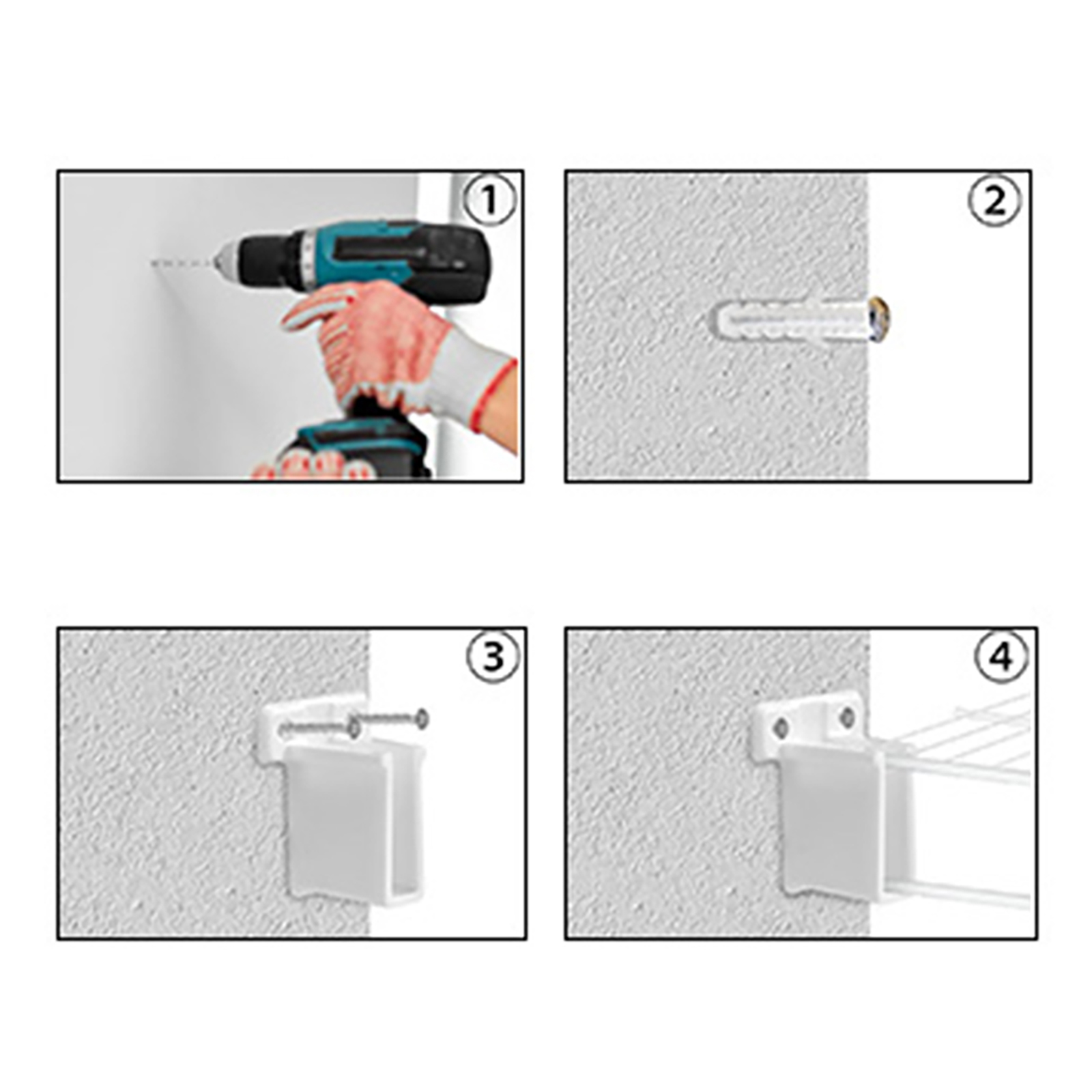 1

2

3

4