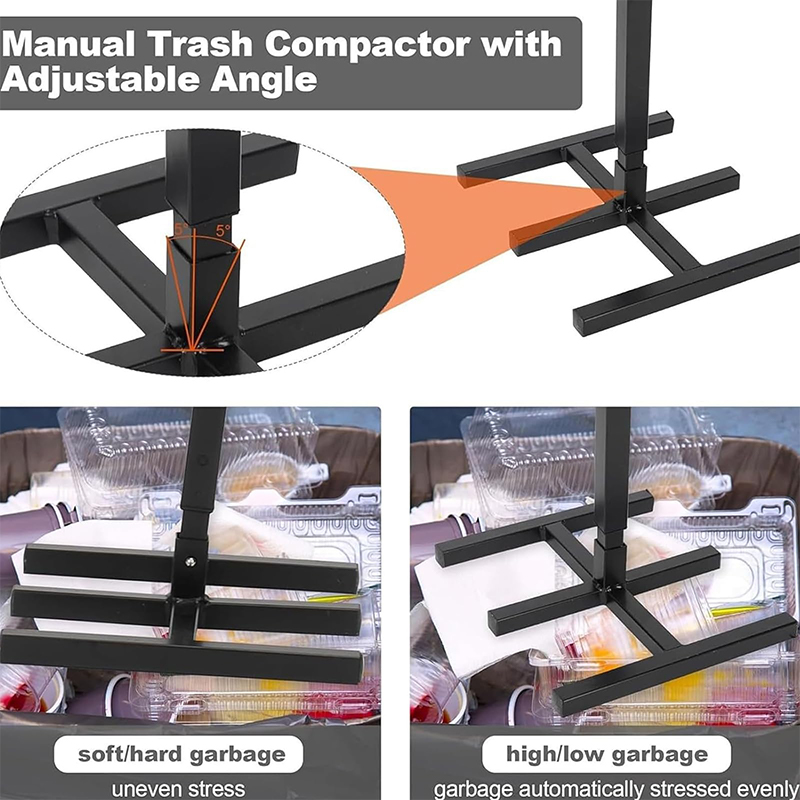 Manual Trash Compactor with Adjustable Angle

5°

5°

soft/hard garbage

uneven stress

high/low garbage

garbage automatically stressed evenly