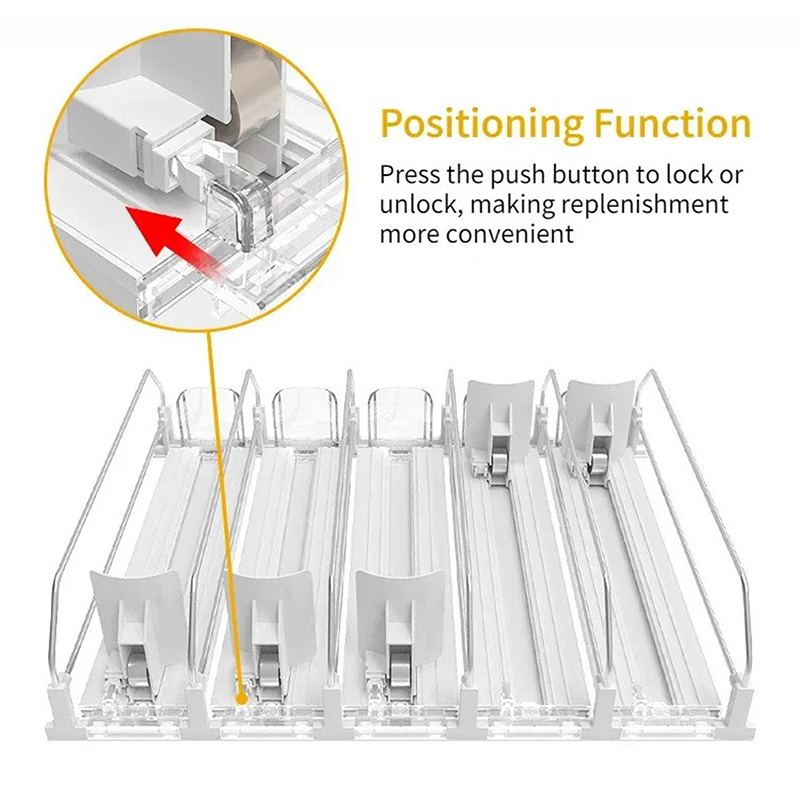 Positioning Function

Press the push button to lock or unlock, making replenishment more convenient