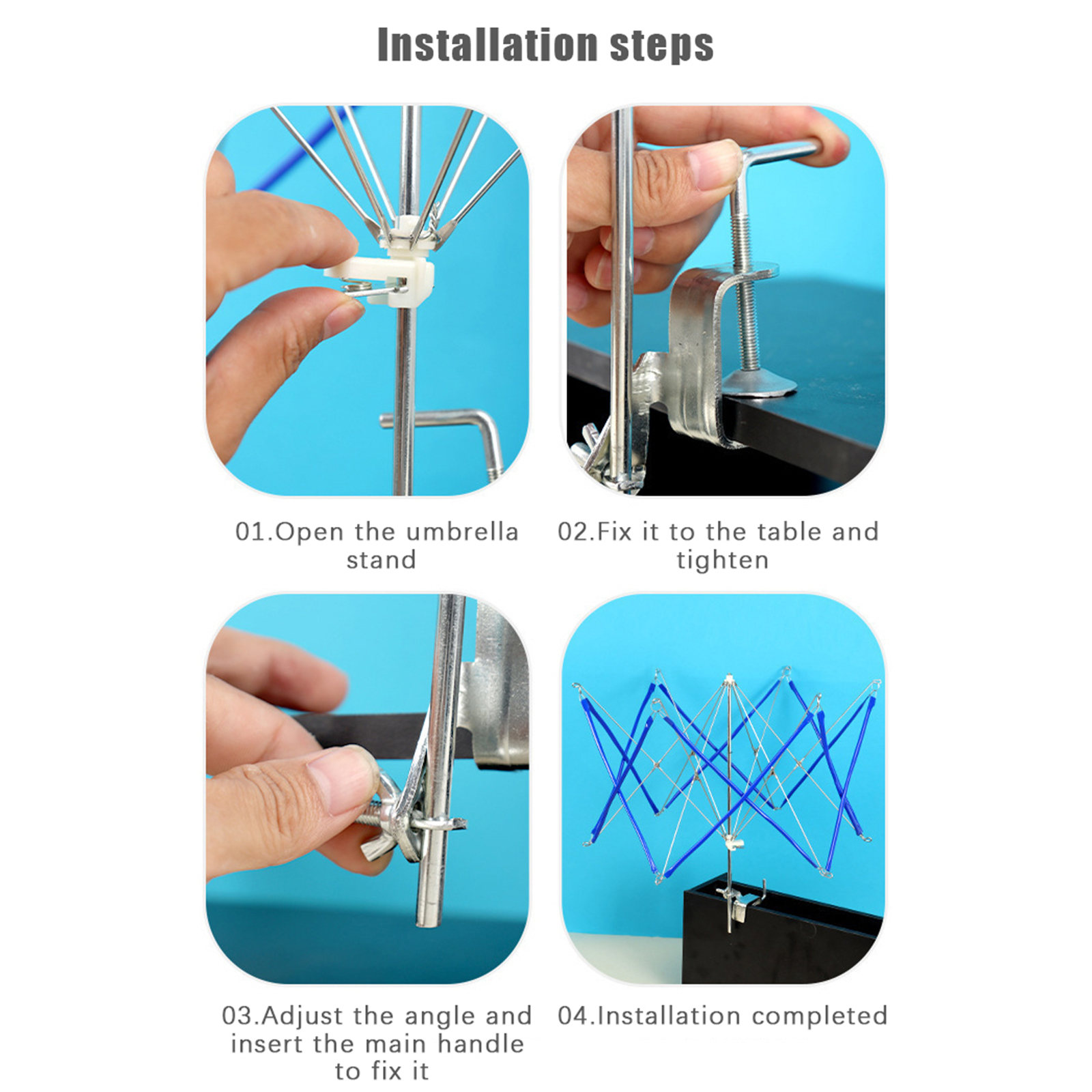 Installation steps

01.Open the umbrella stand

02.Fix it to the table and tighten

03.Adjust the angle and insert the main handle to fix it

04.Installation completed