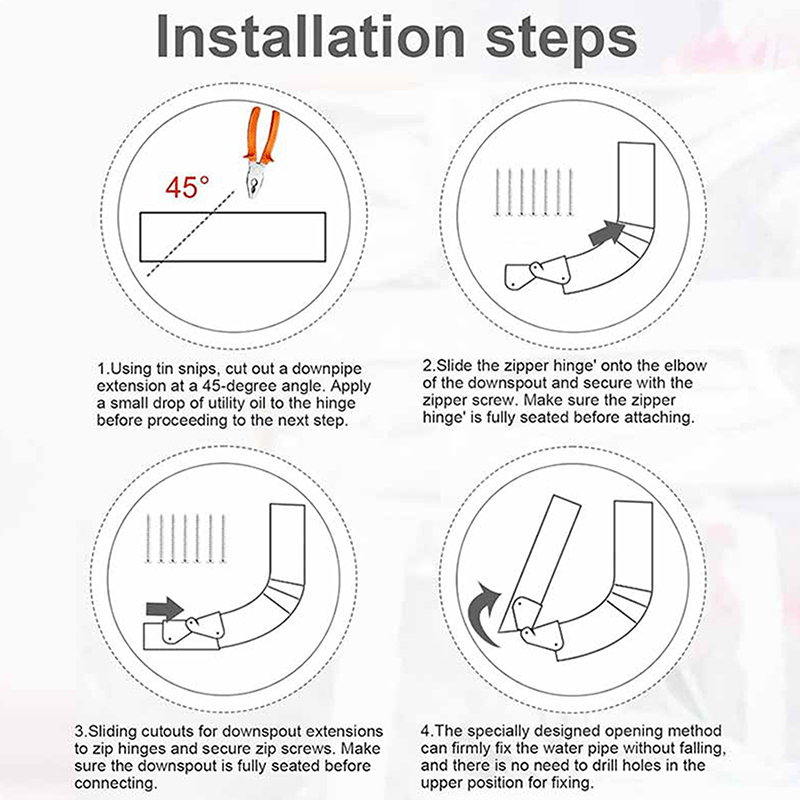 Installation steps

45°

1.Using tin snips, cut out a downpipe extension at a 45-degree angle. Apply a small drop of utility oil to the hinge before proceeding to the next step.

2.Slide the zipper hinge' onto the elbow of the downspout and secure with the zipper screw. Make sure the zipper hinge' is fully seated before attaching.

3.Sliding cutouts for downspout extensions to zip hinges and secure zip screws. Make sure the downspout is fully seated before connecting.

4.The specially designed opening method can firmly fix the water pipe without falling, and there is no need to drill holes in the upper position for fixing.