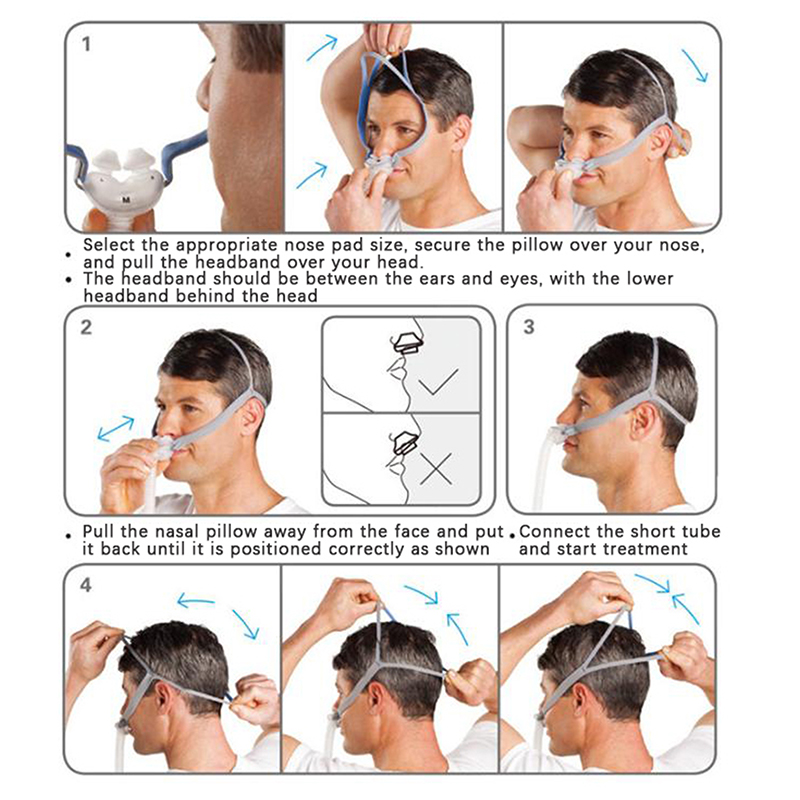 1

M

• Select the appropriate nose pad size, secure the pillow over your nose, and pull the headband over your head.
• The headband should be between the ears and eyes, with the lower headband behind the head

2

3

• Pull the nasal pillow away from the face and put it back until it is positioned correctly as shown

• Connect the short tube and start treatment

4