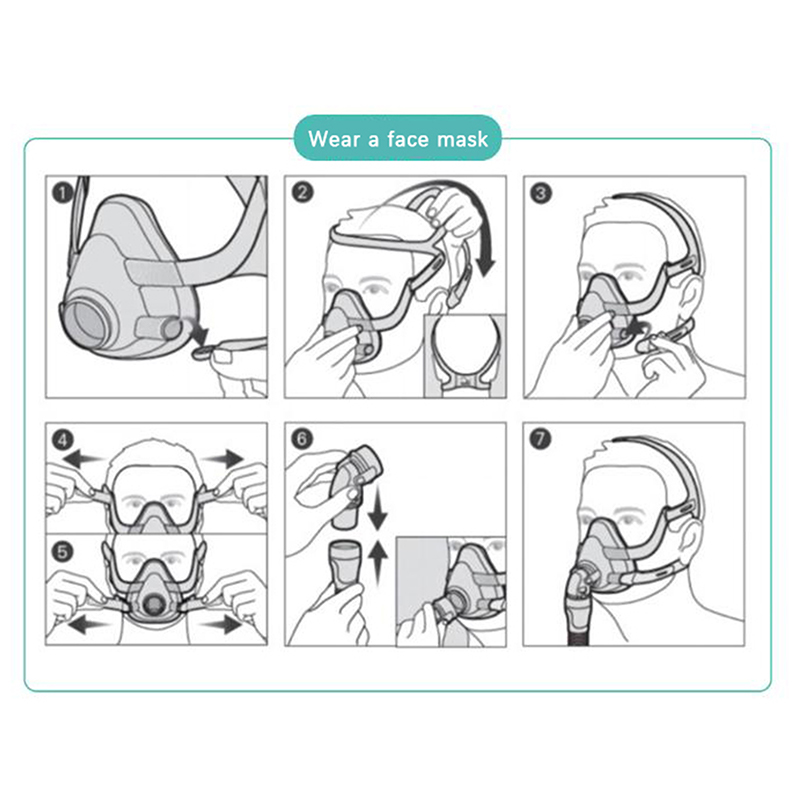 Wear a face mask

1

2

3

4

5

6

7