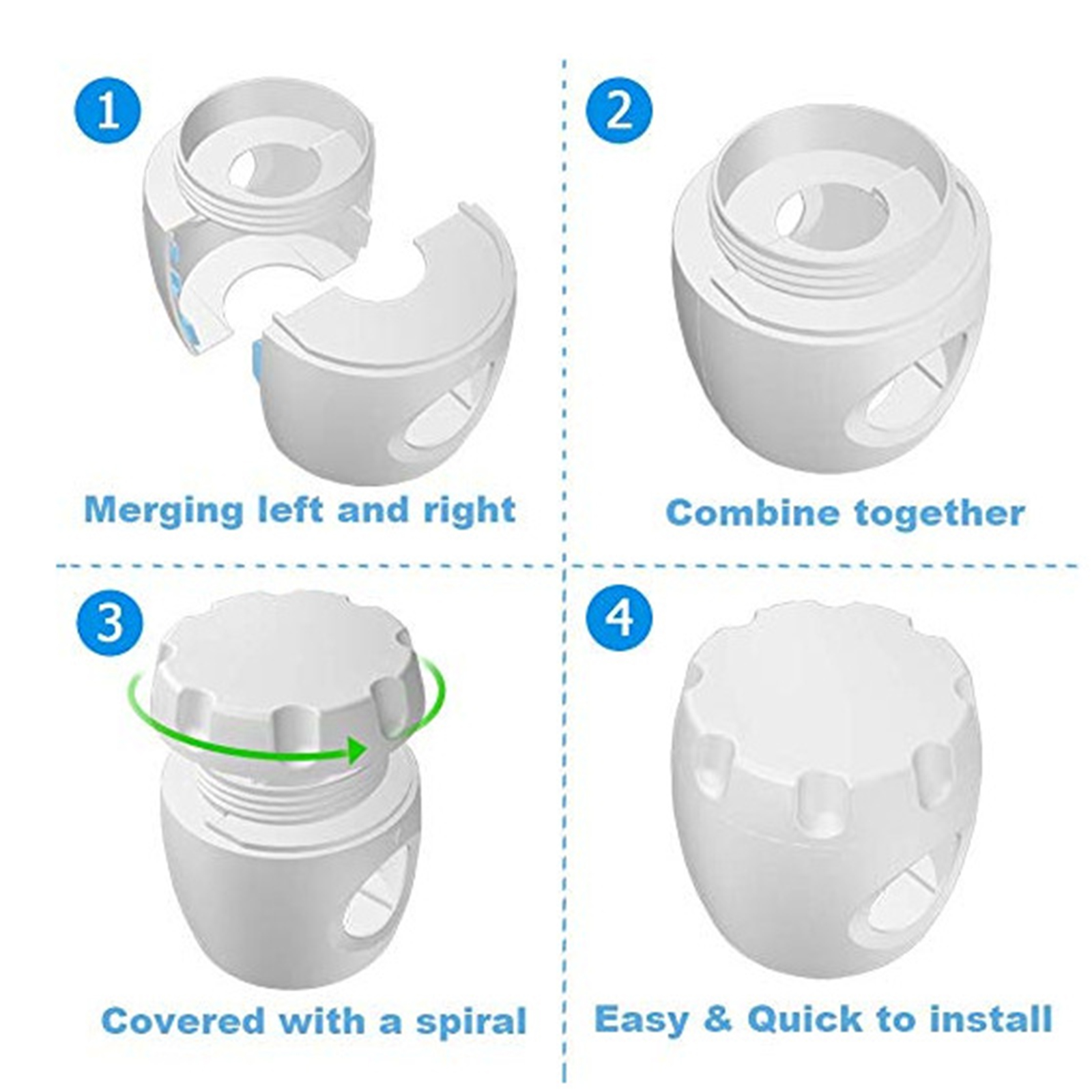 1

Merging left and right

2

Combine together

3

Covered with a spiral

4

Easy & Quick to install