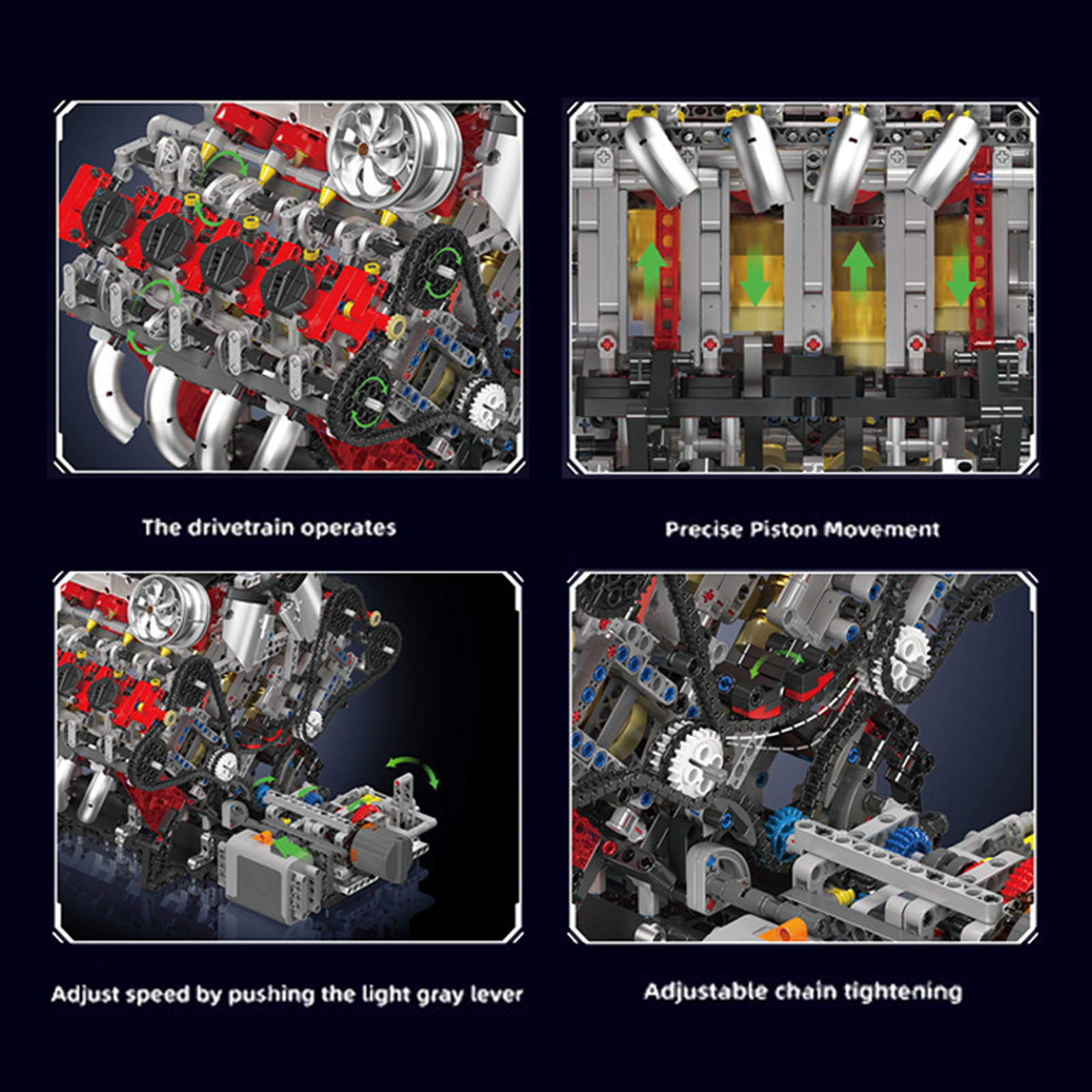 The drivetrain operates

Precise Piston Movement

Adjust speed by pushing the light gray lever

Adjustable chain tightening