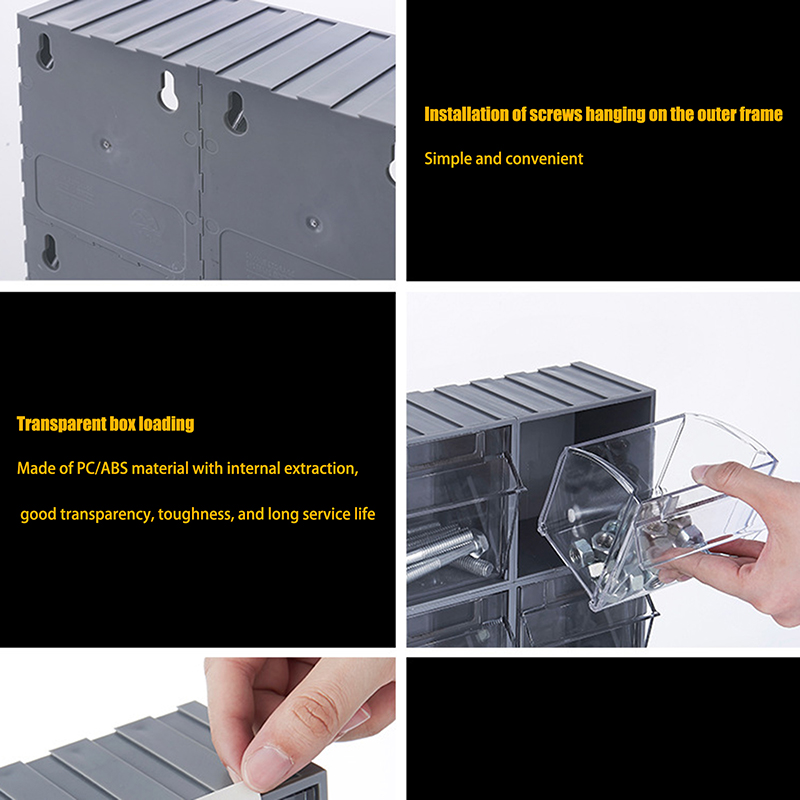 Installation of screws hanging on the outer frame

Simple and convenient

Transparent box loading

Made of PC/ABS material with internal extraction,

good transparency, toughness, and long service life