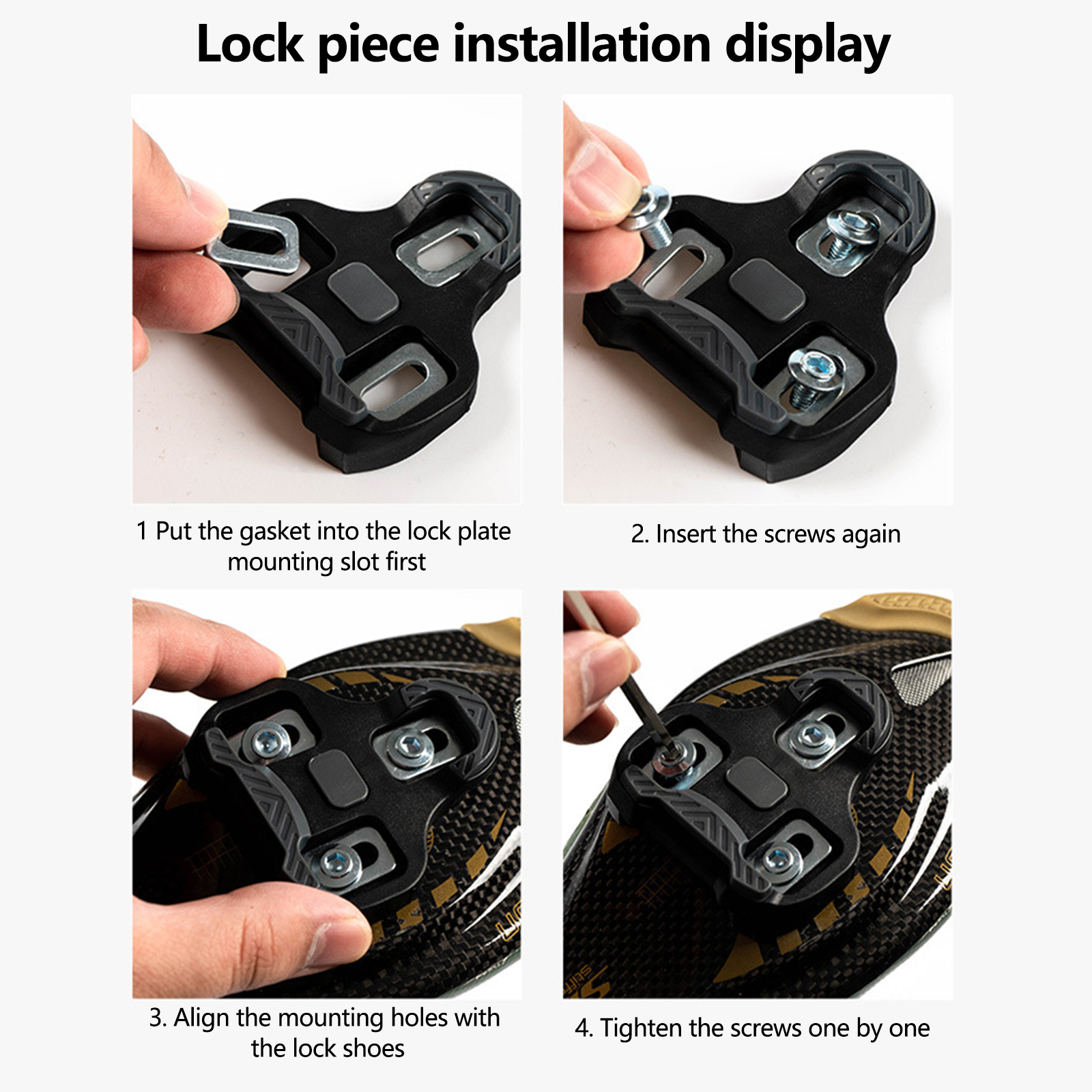 Lock piece installation display

1 Put the gasket into the lock plate mounting slot first

2. Insert the screws again

3. Align the mounting holes with the lock shoes

4. Tighten the screws one by one