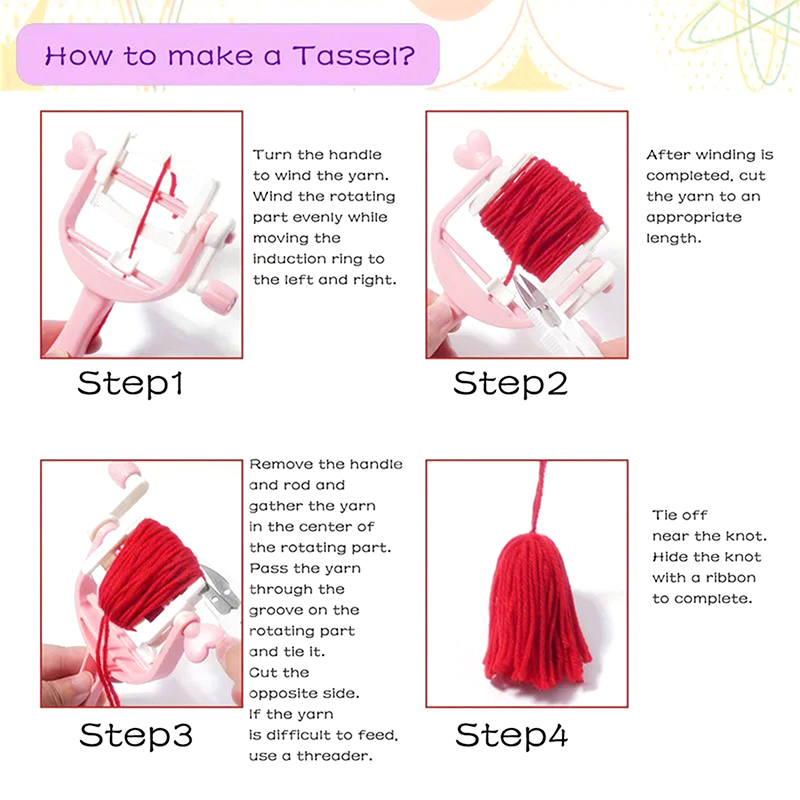 How to make a Tassel?

Turn the handle to wind the yarn. Wind the rotating part evenly while moving the induction ring to the left and right.

Step1

After winding is completed, cut the yarn to an appropriate length.

Step2

Remove the handle and rod and gather the yarn in the center of the rotating part. Pass the yarn through the groove on the rotating part and tie it. Cut the opposite side. If the yarn is difficult to feed, use a threader.

Step3

Tie off near the knot. Hide the knot with a ribbon to complete.

Step4