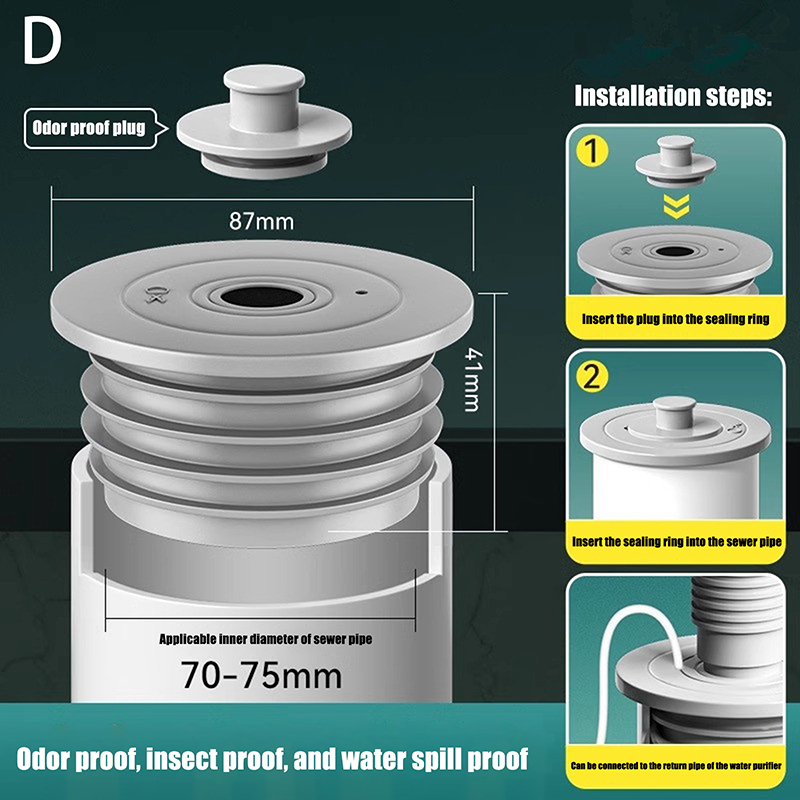 D

Odor proof plug

87mm

41mm

Applicable inner diameter of sewer pipe

70-75mm

Odor proof, insect proof, and water spill proof

Installation steps:

1

Insert the plug into the sealing ring

2

Insert the sealing ring into the sewer pipe

Can be connected to the return pipe of the water purifier