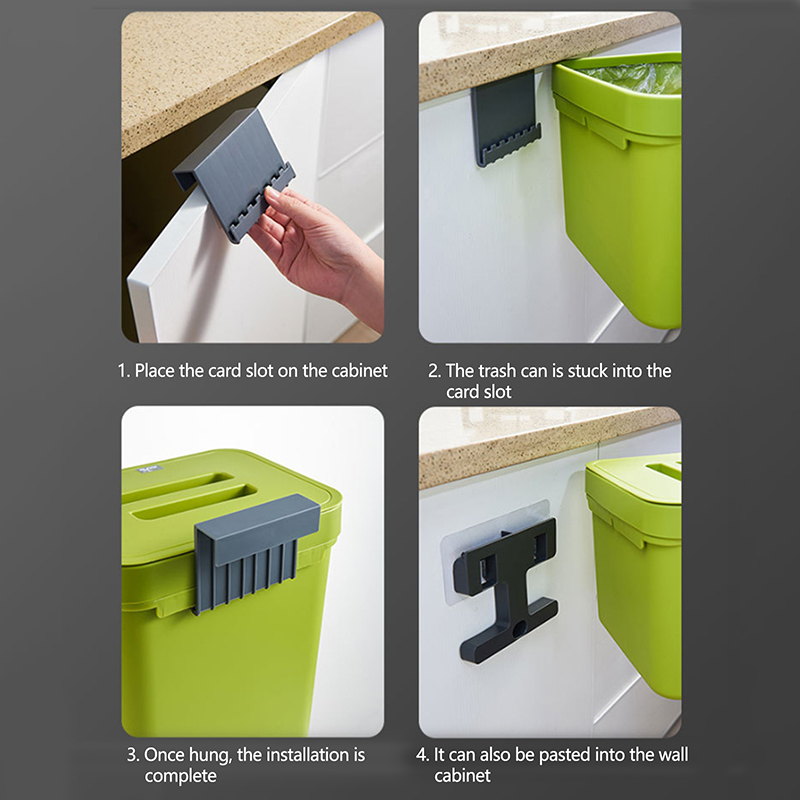 1. Place the card slot on the cabinet

2. The trash can is stuck into the card slot

3. Once hung, the installation is complete

4. It can also be pasted into the wall cabinet