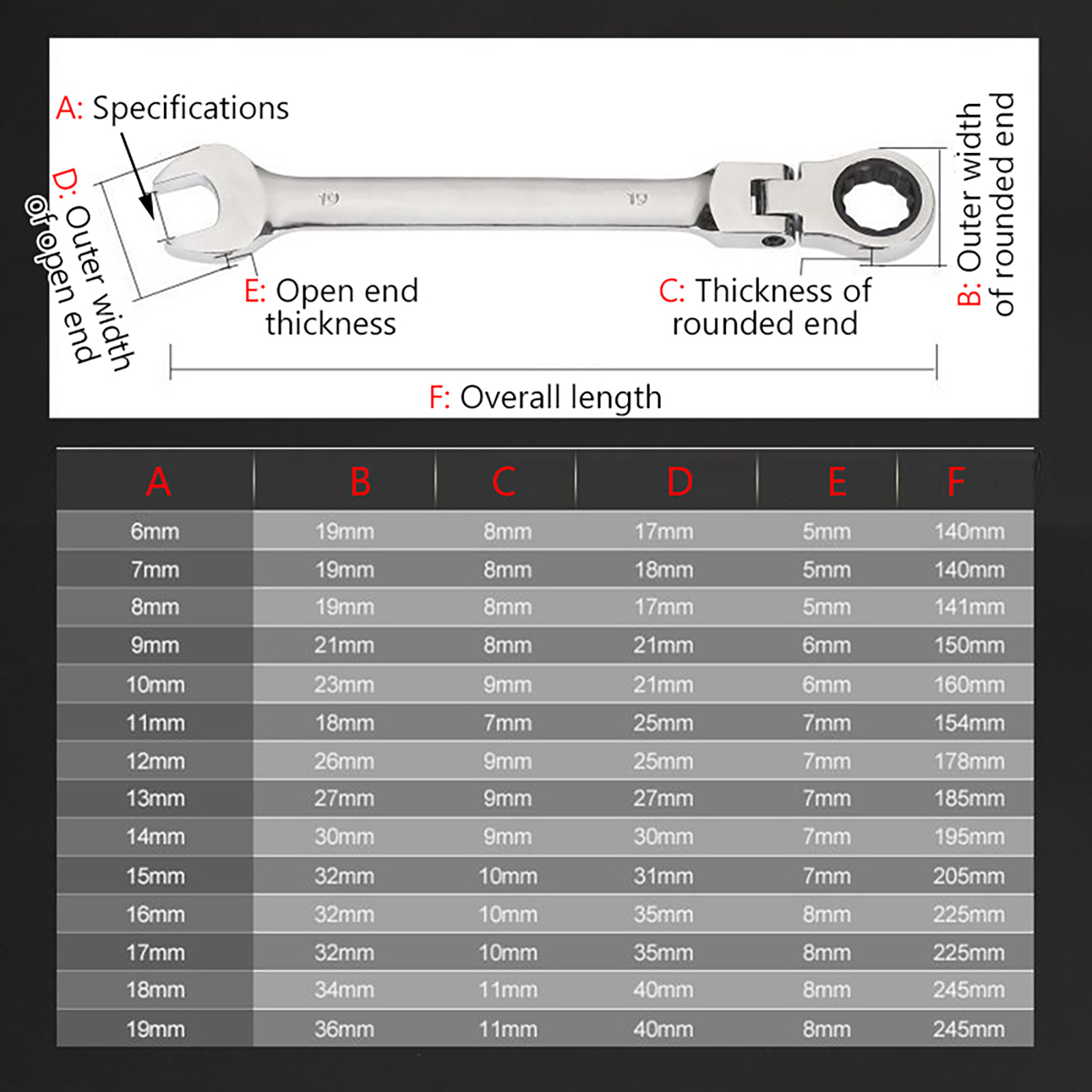 A: Specifications

D: Outer width of open end

19

19

E: Open end thickness

C: Thickness of rounded end

B: Outer width of rounded end

F: Overall length

| A | B | C | D | E | F |
|---|---|---|---|---|---|
| 6mm | 19mm | 8mm | 17mm | 5mm | 140mm |
| 7mm | 19mm | 8mm | 18mm | 5mm | 140mm |
| 8mm | 19mm | 8mm | 17mm | 5mm | 141mm |
| 9mm | 21mm | 8mm | 21mm | 6mm | 150mm |
| 10mm | 23mm | 9mm | 21mm | 6mm | 160mm |
| 11mm | 18mm | 7mm | 25mm | 7mm | 154mm |
| 12mm | 26mm | 9mm | 25mm | 7mm | 178mm |
| 13mm | 27mm | 9mm | 27mm | 7mm | 185mm |
| 14mm | 30mm | 9mm | 30mm | 7mm | 195mm |
| 15mm | 32mm | 10mm | 31mm | 7mm | 205mm |
| 16mm | 32mm | 10mm | 35mm | 8mm | 225mm |
| 17mm | 32mm | 10mm | 35mm | 8mm | 225mm |
| 18mm | 34mm | 11mm | 40mm | 8mm | 245mm |
| 19mm | 36mm | 11mm | 40mm | 8mm | 245mm |