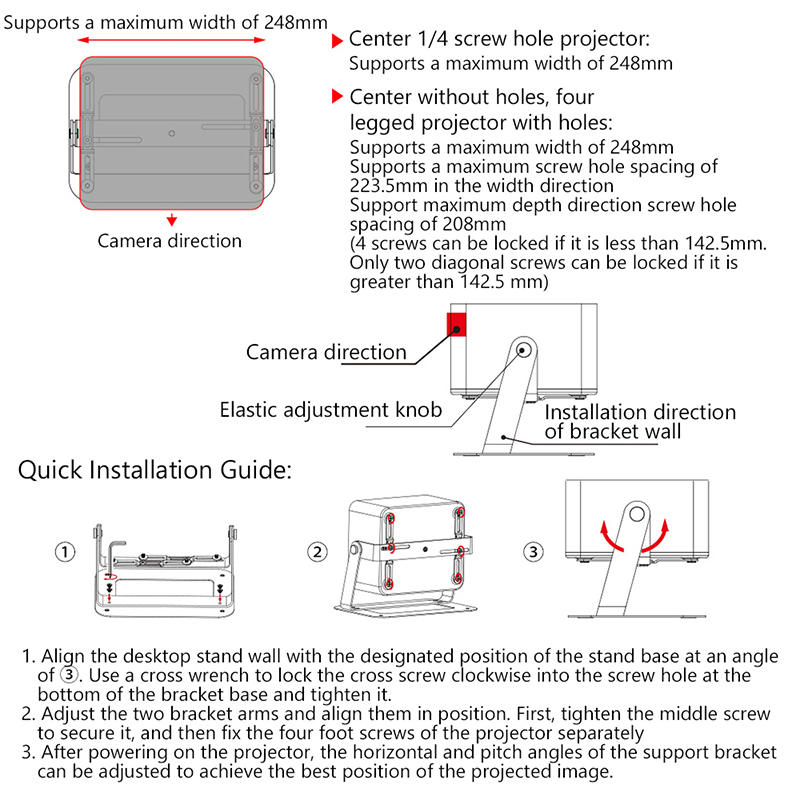 Supports a maximum width of 248mm

Camera direction

Center 1/4 screw hole projector:
Supports a maximum width of 248mm

Center without holes, four legged projector with holes:
Supports a maximum width of 248mm
Supports a maximum screw hole spacing of 223.5mm in the width direction
Support maximum depth direction screw hole spacing of 208mm
(4 screws can be locked if it is less than 142.5mm. Only two diagonal screws can be locked if it is greater than 142.5 mm)

Camera direction

Elastic adjustment knob

Installation direction of bracket wall

Quick Installation Guide:

①

②

③

1. Align the desktop stand wall with the designated position of the stand base at an angle of ③. Use a cross wrench to lock the cross screw clockwise into the screw hole at the bottom of the bracket base and tighten it.
2. Adjust the two bracket arms and align them in position. First, tighten the middle screw to secure it, and then fix the four foot screws of the projector separately
3. After powering on the projector, the horizontal and pitch angles of the support bracket can be adjusted to achieve the best position of the projected image.