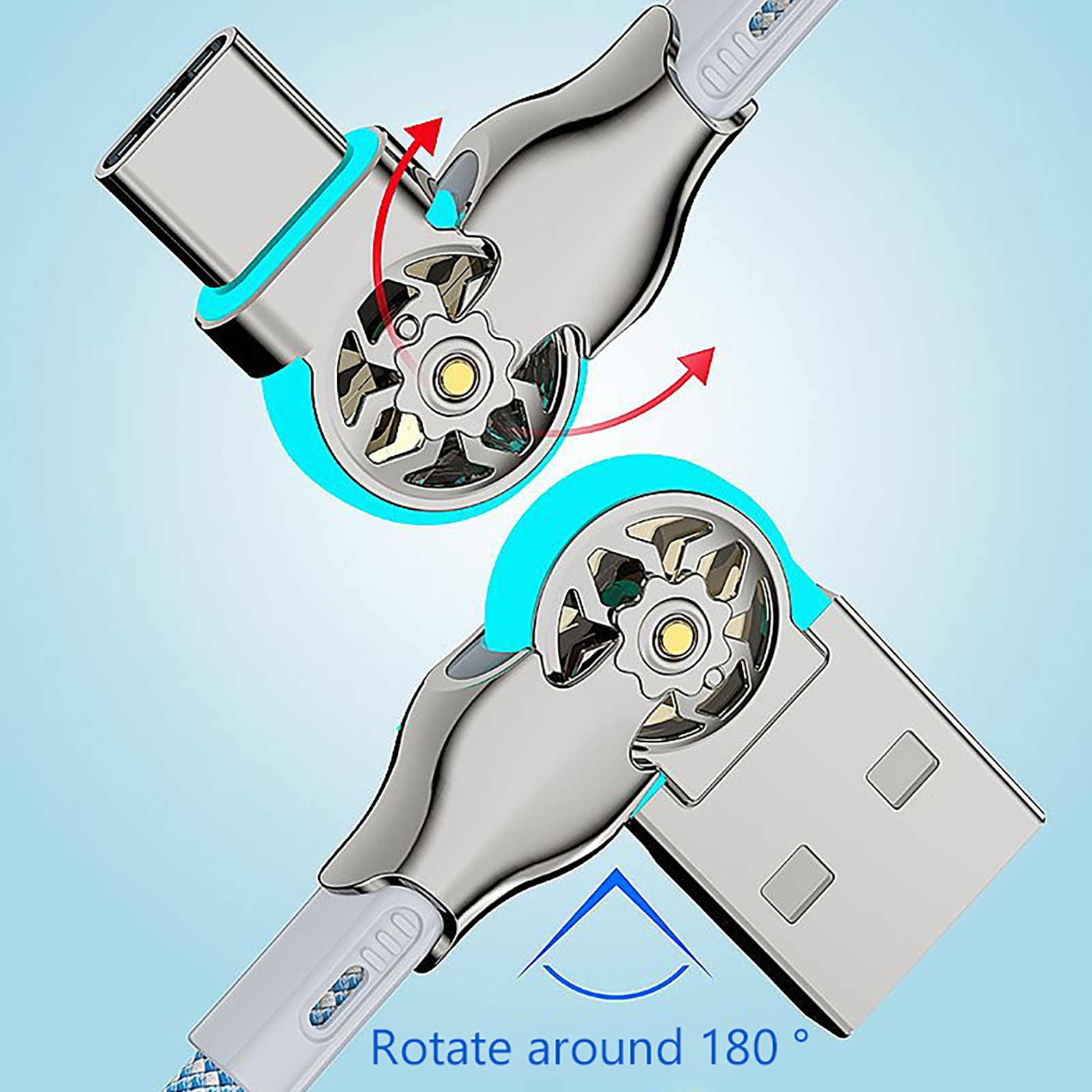 Rotate around 180 °