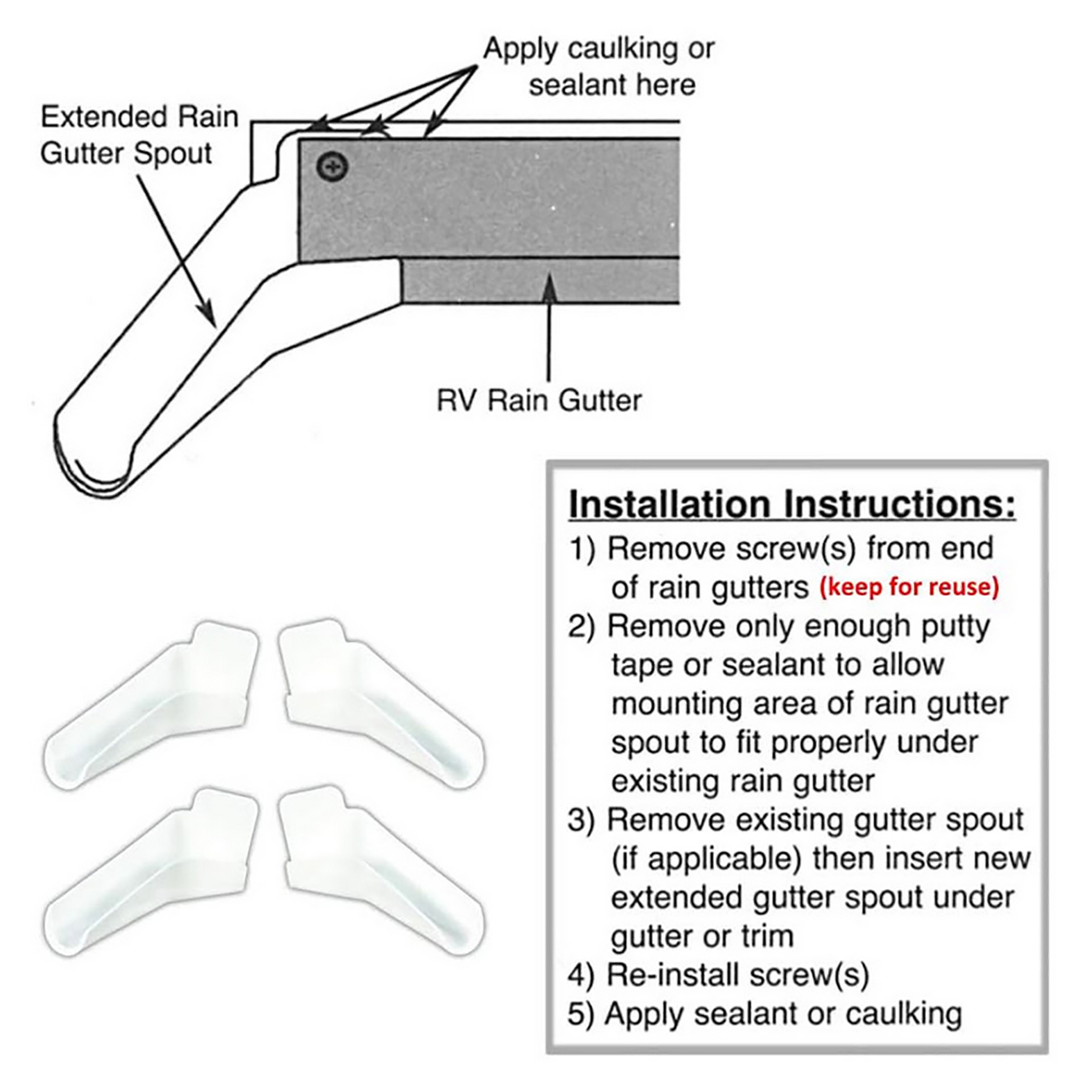 Apply caulking or sealant here

Extended Rain Gutter Spout

RV Rain Gutter

Installation Instructions:
1) Remove screw(s) from end of rain gutters (keep for reuse)
2) Remove only enough putty tape or sealant to allow mounting area of rain gutter spout to fit properly under existing rain gutter
3) Remove existing gutter spout (if applicable) then insert new extended gutter spout under gutter or trim
4) Re-install screw(s)
5) Apply sealant or caulking