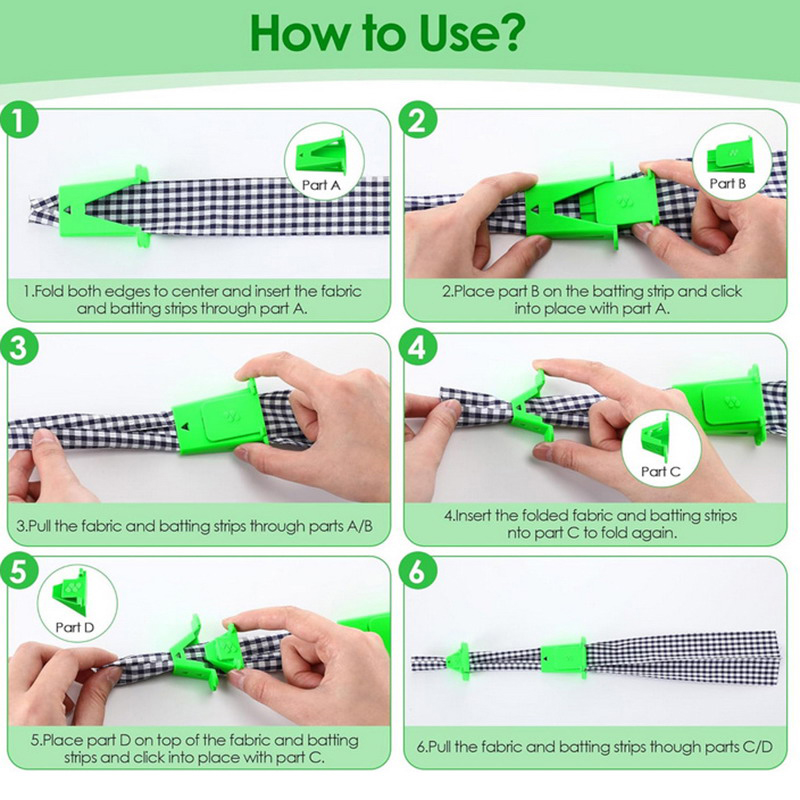 How to Use?

1

Part A

1.Fold both edges to center and insert the fabric and batting strips through part A.

2

Part B

2.Place part B on the batting strip and click into place with part A.

3

3.Pull the fabric and batting strips through parts A/B

4

Part C

4.Insert the folded fabric and batting strips nto part C to fold again.

5

Part D

5.Place part D on top of the fabric and batting strips and click into place with part C.

6

6.Pull the fabric and batting strips though parts C/D