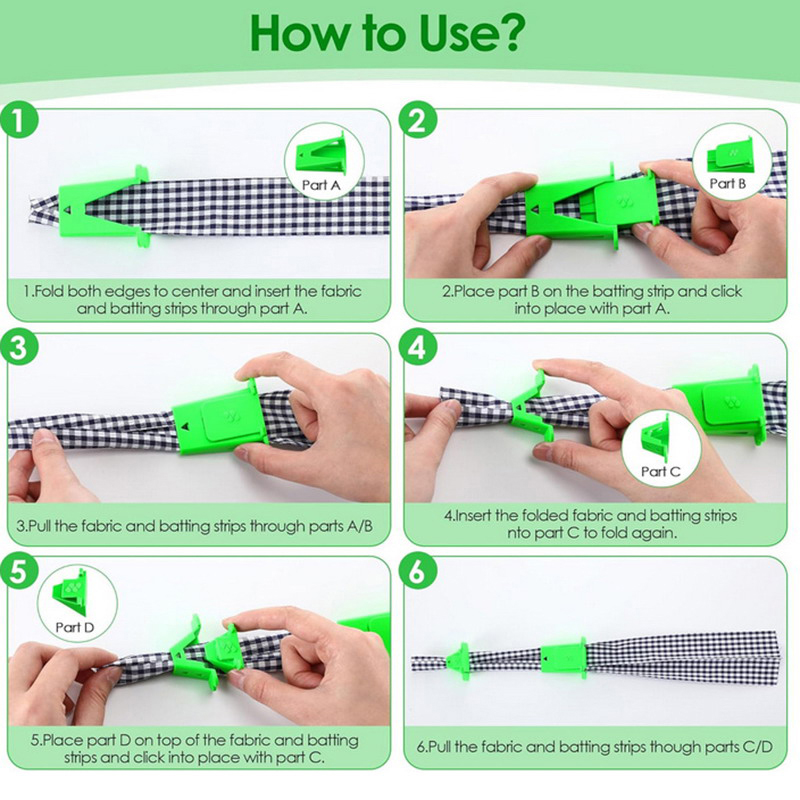 How to Use?

1

Part A

1.Fold both edges to center and insert the fabric and batting strips through part A.

2

Part B

2.Place part B on the batting strip and click into place with part A.

3

3.Pull the fabric and batting strips through parts A/B

4

Part C

4.Insert the folded fabric and batting strips nto part C to fold again.

5

Part D

5.Place part D on top of the fabric and batting strips and click into place with part C.

6

6.Pull the fabric and batting strips though parts C/D