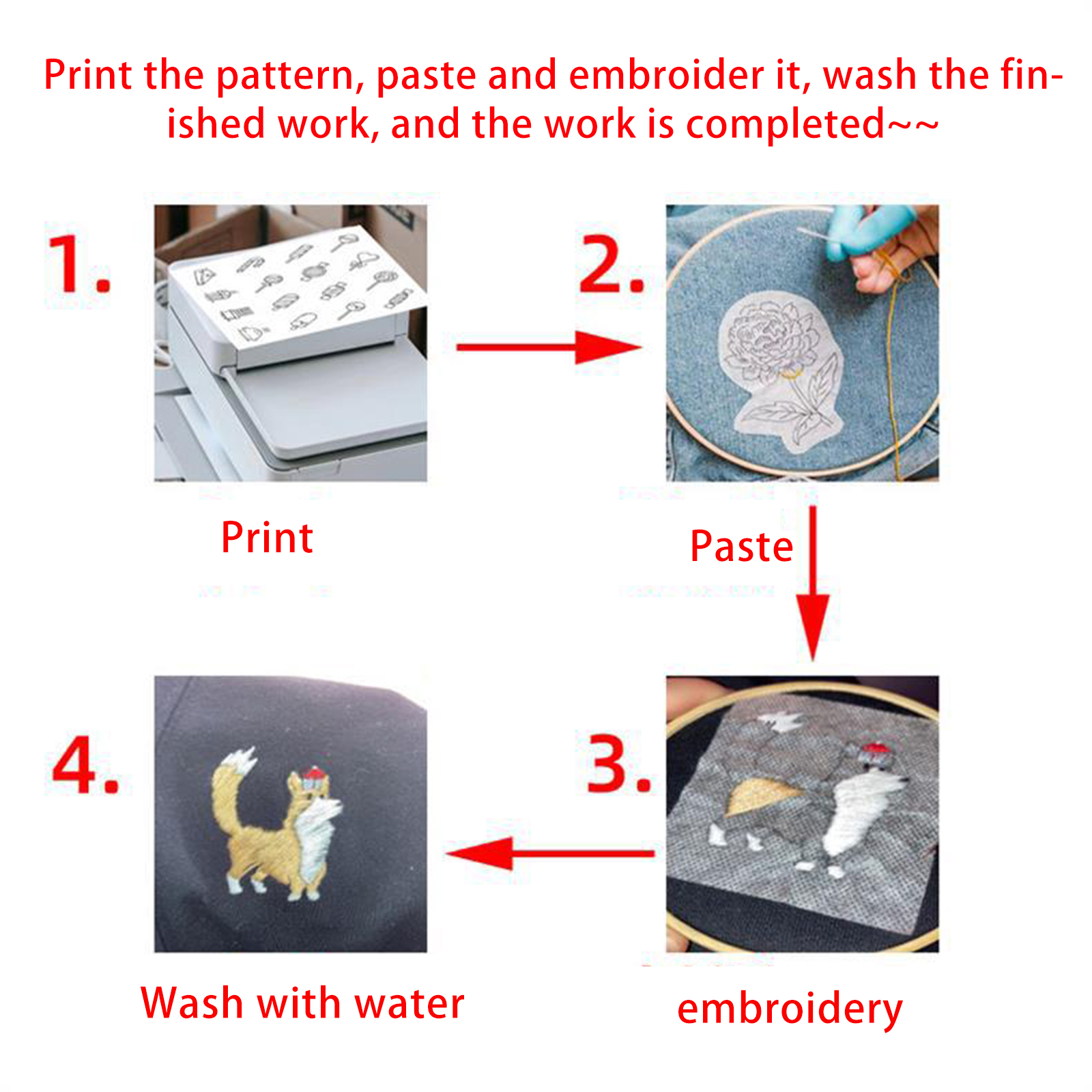 Print the pattern, paste and embroider it, wash the finished work, and the work is completed~~

1.

Print

2.

Paste

3.

embroidery

4.

Wash with water