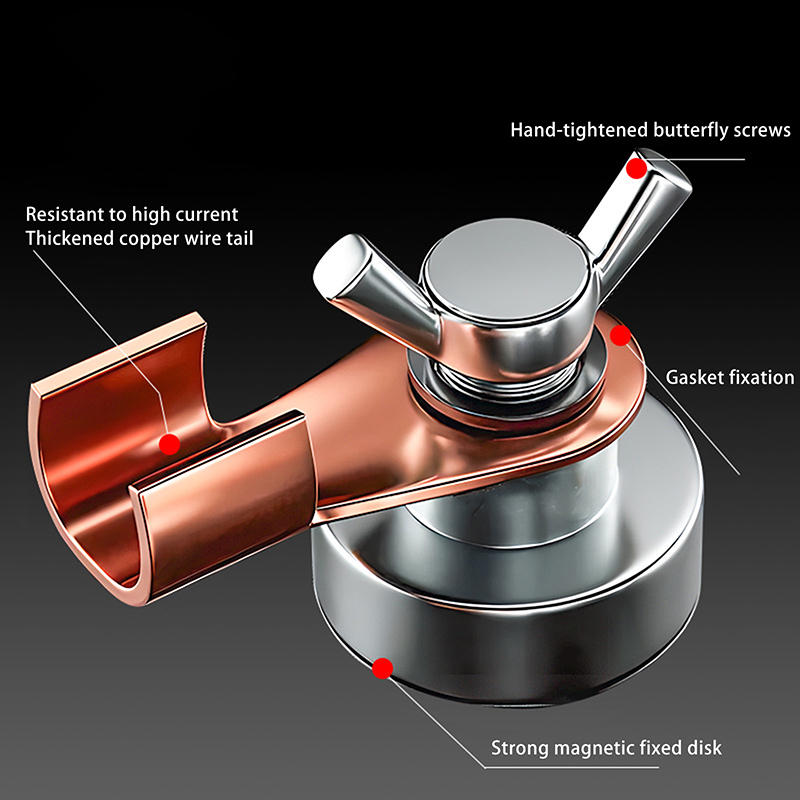 Hand-tightened butterfly screws

Resistant to high current
Thickened copper wire tail

Gasket fixation

Strong magnetic fixed disk