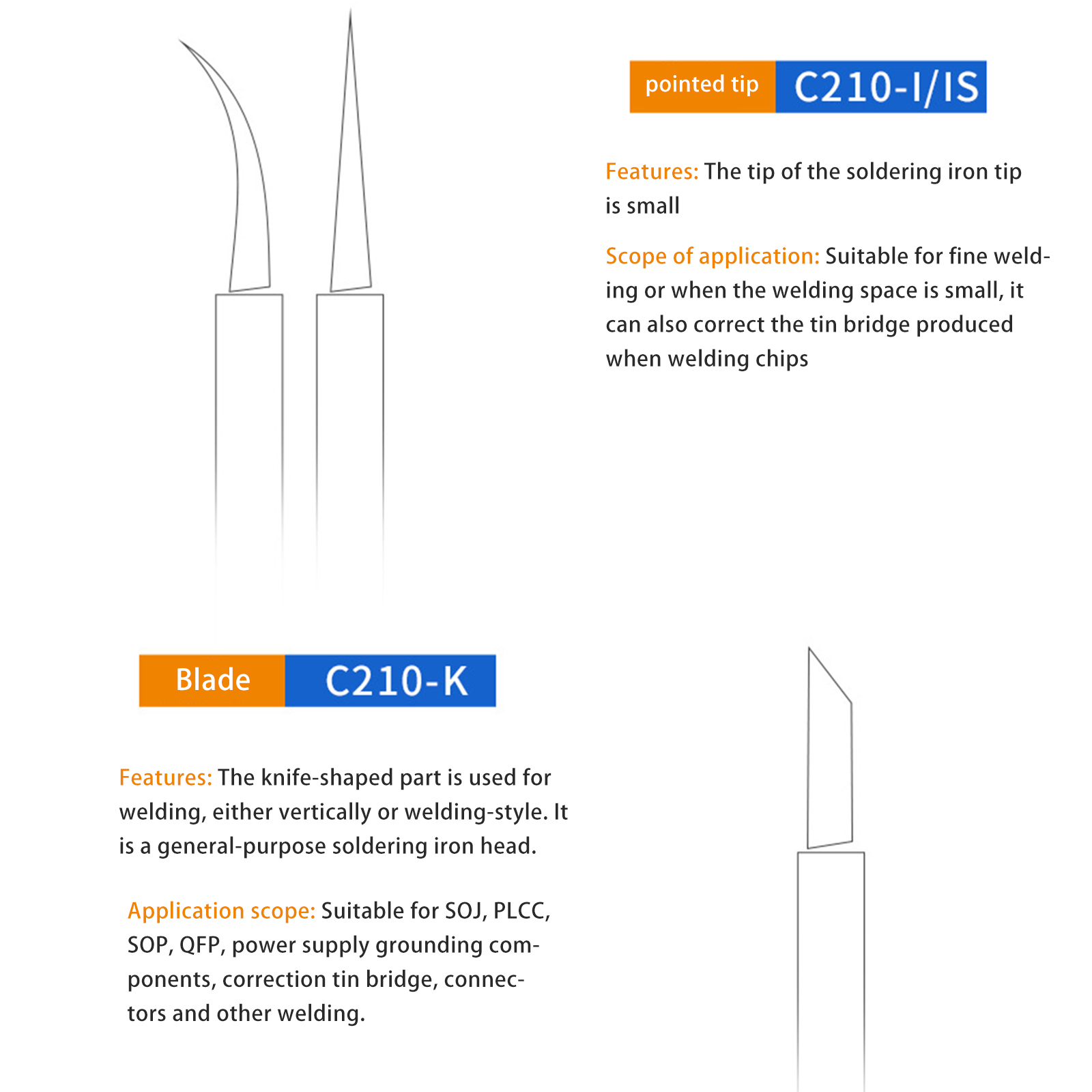 pointed tip C210-I/IS

Features: The tip of the soldering iron tip is small

Scope of application: Suitable for fine welding or when the welding space is small, it can also correct the tin bridge produced when welding chips

Blade C210-K

Features: The knife-shaped part is used for welding, either vertically or welding-style. It is a general-purpose soldering iron head.

Application scope: Suitable for SOJ, PLCC, SOP, QFP, power supply grounding components, correction tin bridge, connectors and other welding.