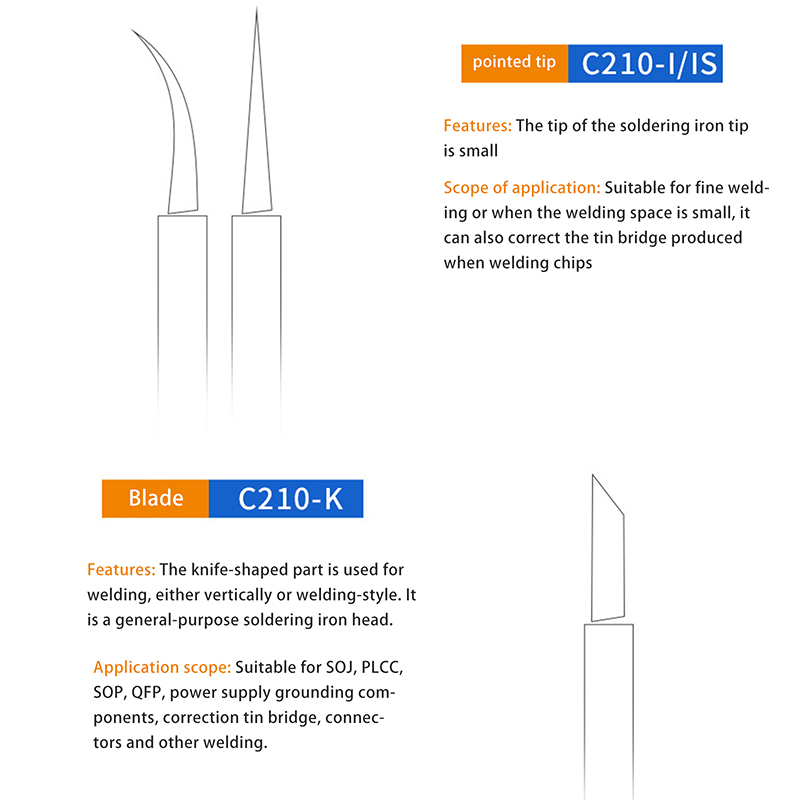 pointed tip C210-I/IS

Features: The tip of the soldering iron tip is small

Scope of application: Suitable for fine welding or when the welding space is small, it can also correct the tin bridge produced when welding chips

Blade C210-K

Features: The knife-shaped part is used for welding, either vertically or welding-style. It is a general-purpose soldering iron head.

Application scope: Suitable for SOJ, PLCC, SOP, QFP, power supply grounding components, correction tin bridge, connectors and other welding.