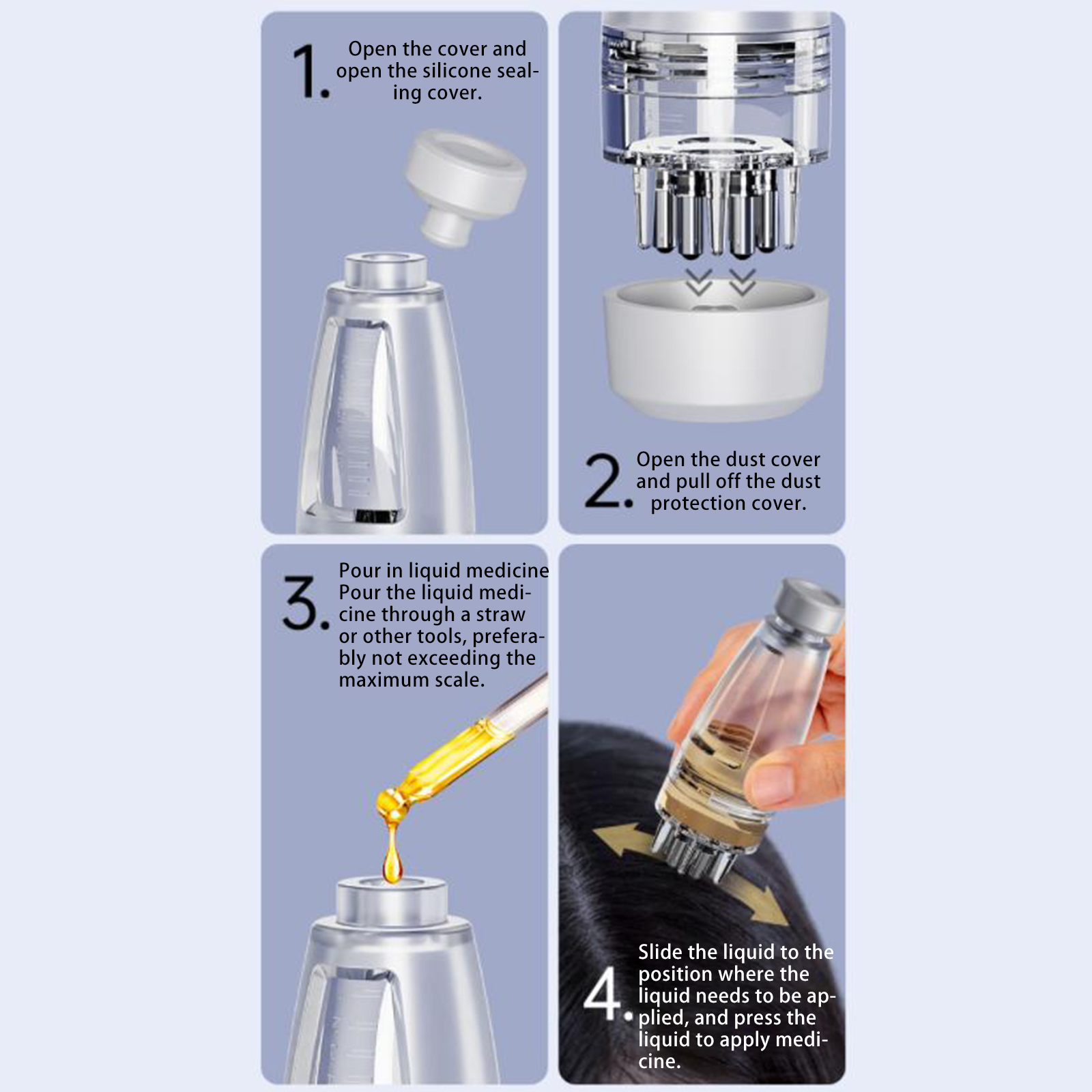 1. Open the cover and open the silicone sealing cover.

2. Open the dust cover and pull off the dust protection cover.

3. Pour in liquid medicine Pour the liquid medicine through a straw or other tools, preferably not exceeding the maximum scale.

4. Slide the liquid to the position where the liquid needs to be applied, and press the liquid to apply medicine.