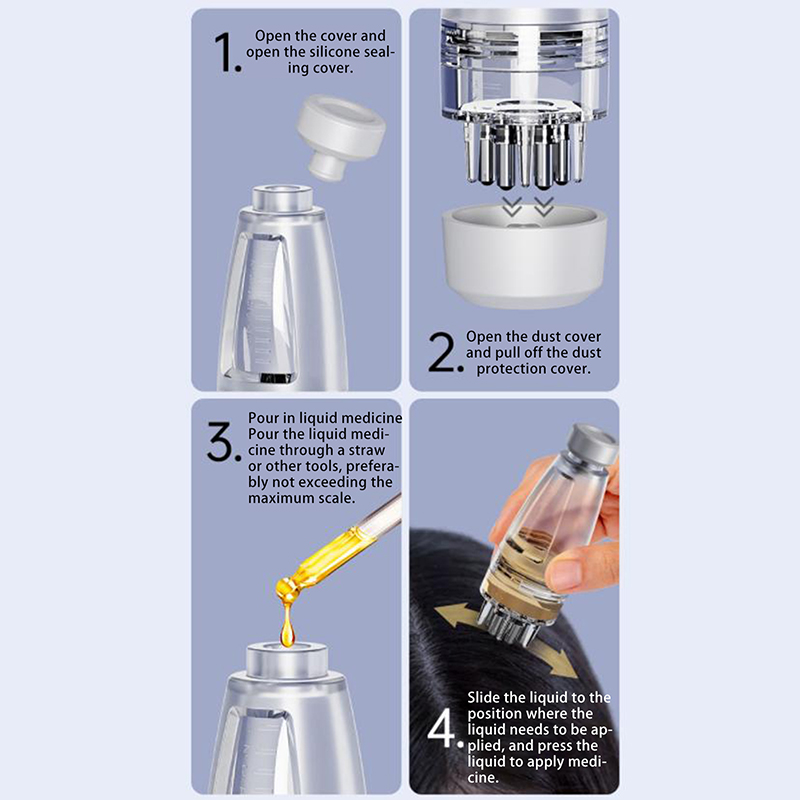 1. Open the cover and open the silicone sealing cover.

2. Open the dust cover and pull off the dust protection cover.

3. Pour in liquid medicine Pour the liquid medicine through a straw or other tools, preferably not exceeding the maximum scale.

4. Slide the liquid to the position where the liquid needs to be applied, and press the liquid to apply medicine.