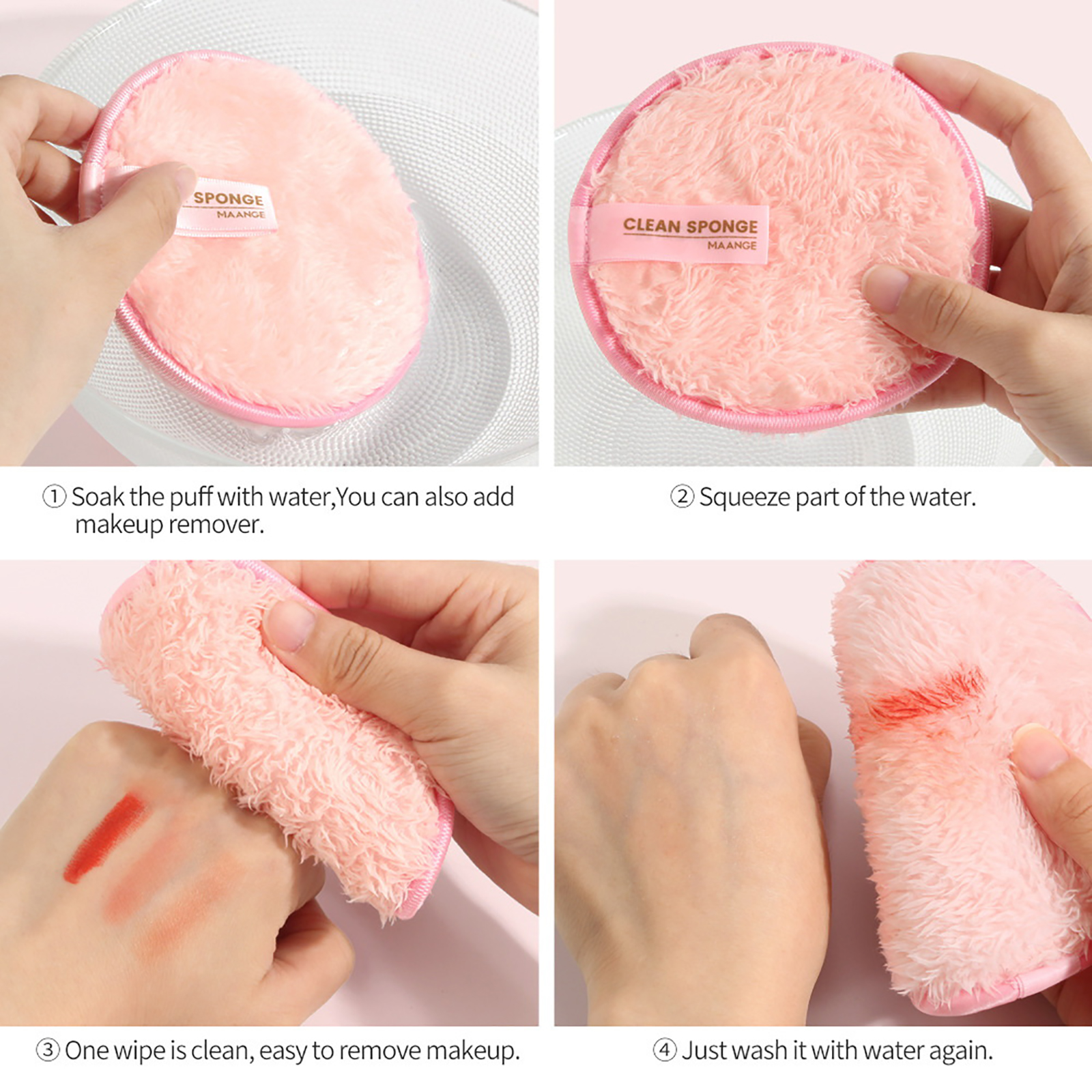 SPONGE
MAANGE

CLEAN SPONGE
MAANGE

① Soak the puff with water,You can also add makeup remover.

② Squeeze part of the water.

③ One wipe is clean, easy to remove makeup.

④ Just wash it with water again.