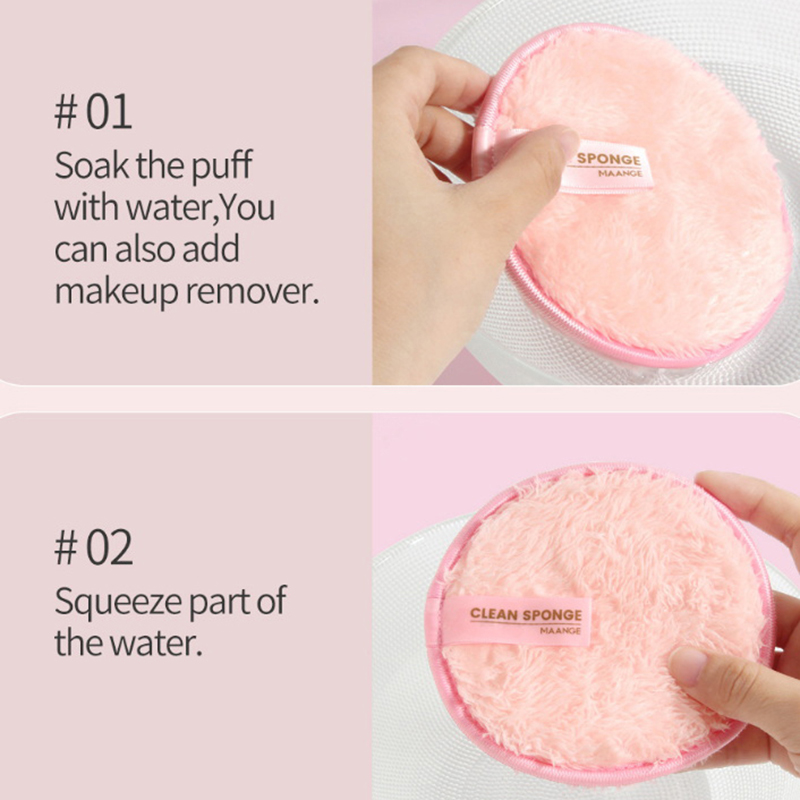 # 01
Soak the puff with water,You can also add makeup remover.

SPONGE
MAANGE

# 02
Squeeze part of the water.

CLEAN SPONGE
MAANGE