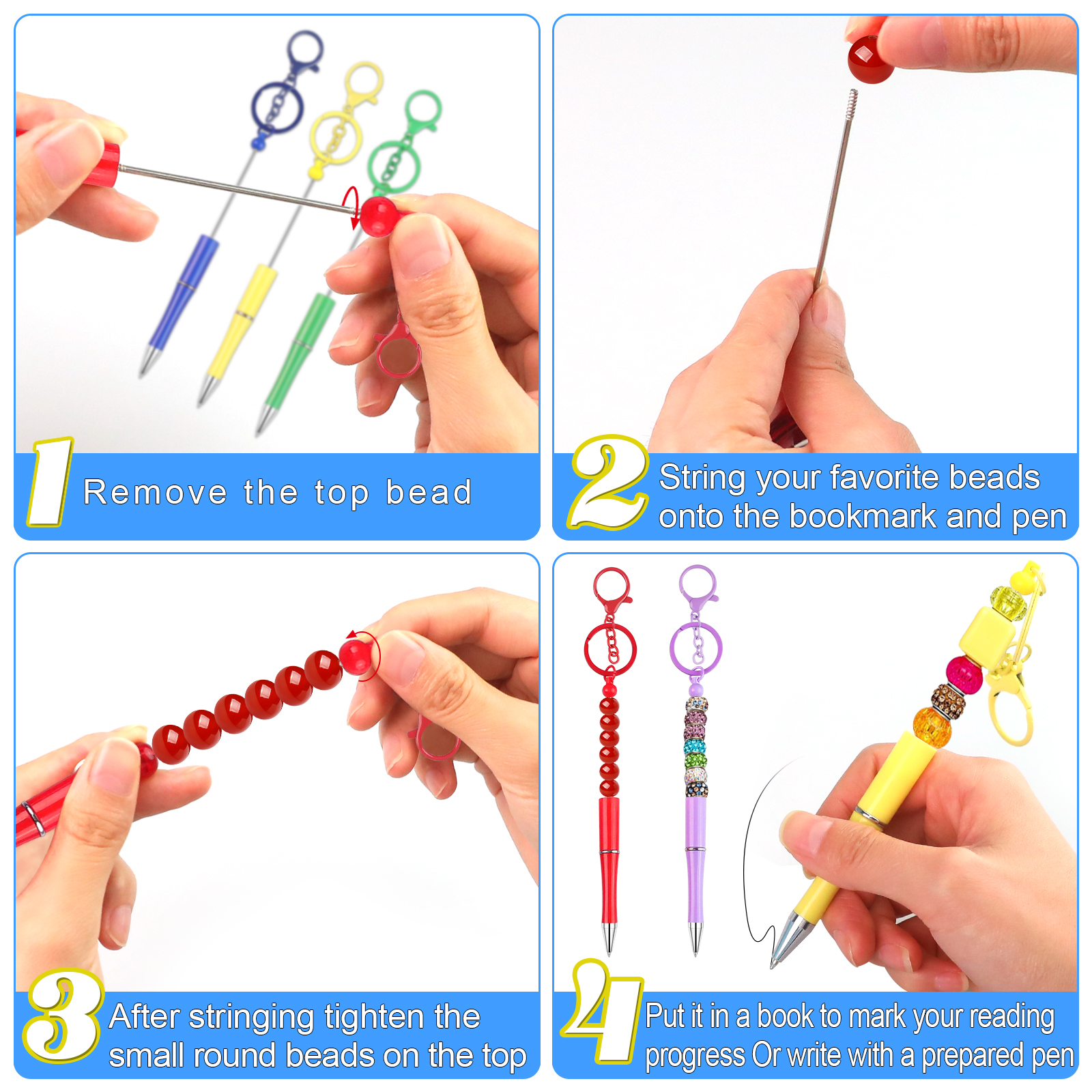 1 Remove the top bead

2 String your favorite beads onto the bookmark and pen

3 After stringing tighten the small round beads on the top

4 Put it in a book to mark your reading progress Or write with a prepared pen