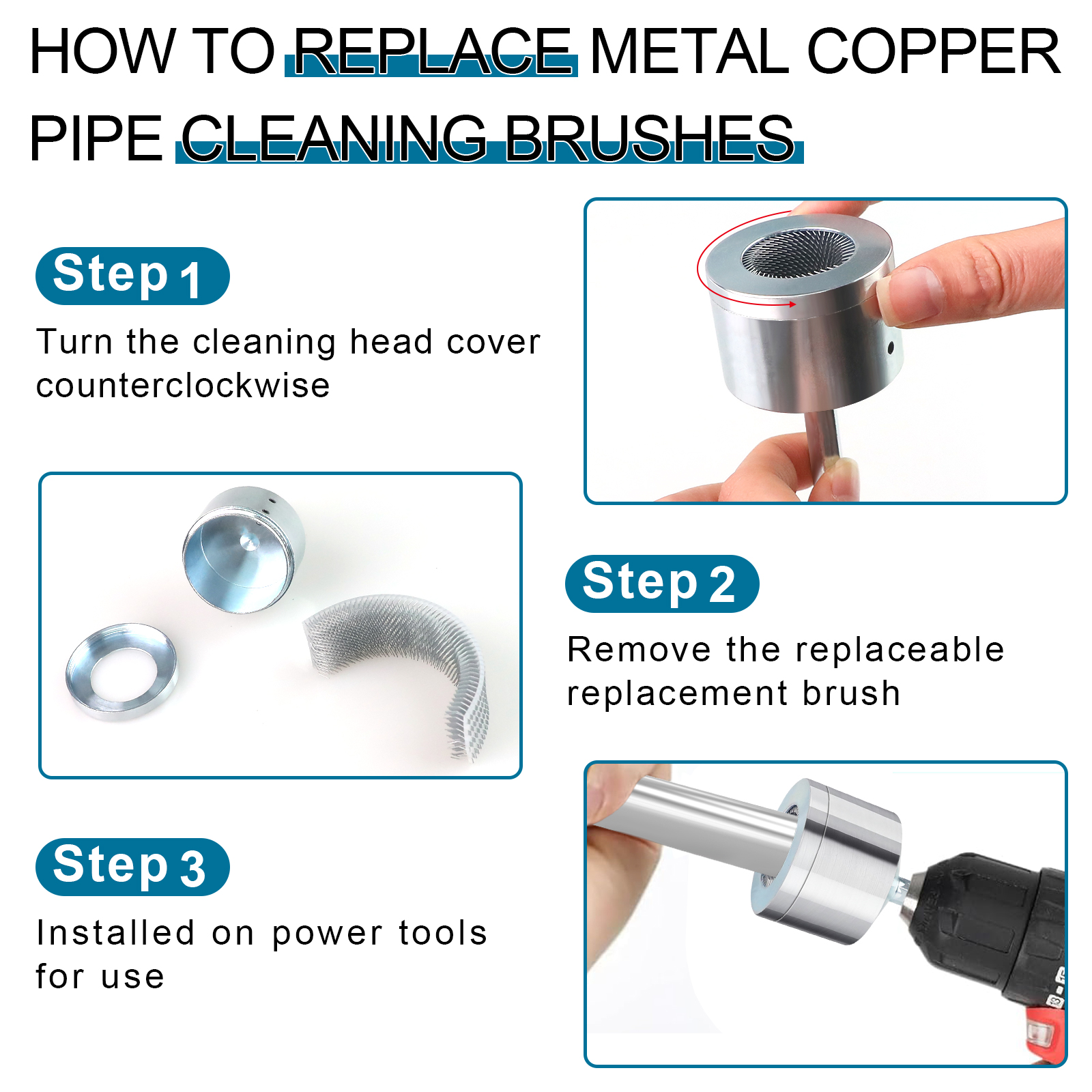 HOW TO REPLACE METAL COPPER PIPE CLEANING BRUSHES

Step 1

Turn the cleaning head cover counterclockwise

Step 2

Remove the replaceable replacement brush

Step 3

Installed on power tools for use