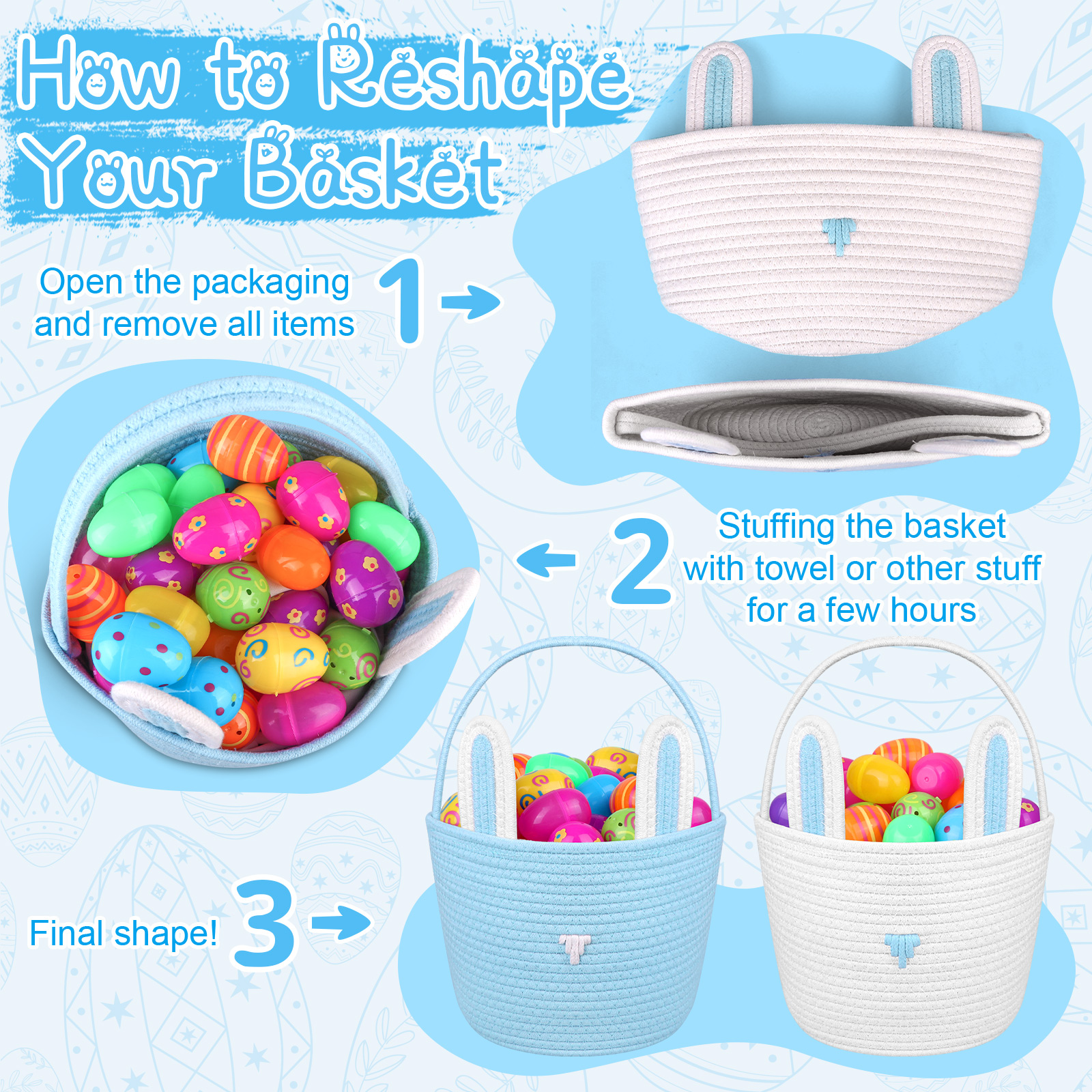 How to Reshape Your Basket

Open the packaging and remove all items 1

2 Stuffing the basket with towel or other stuff for a few hours

Final shape! 3