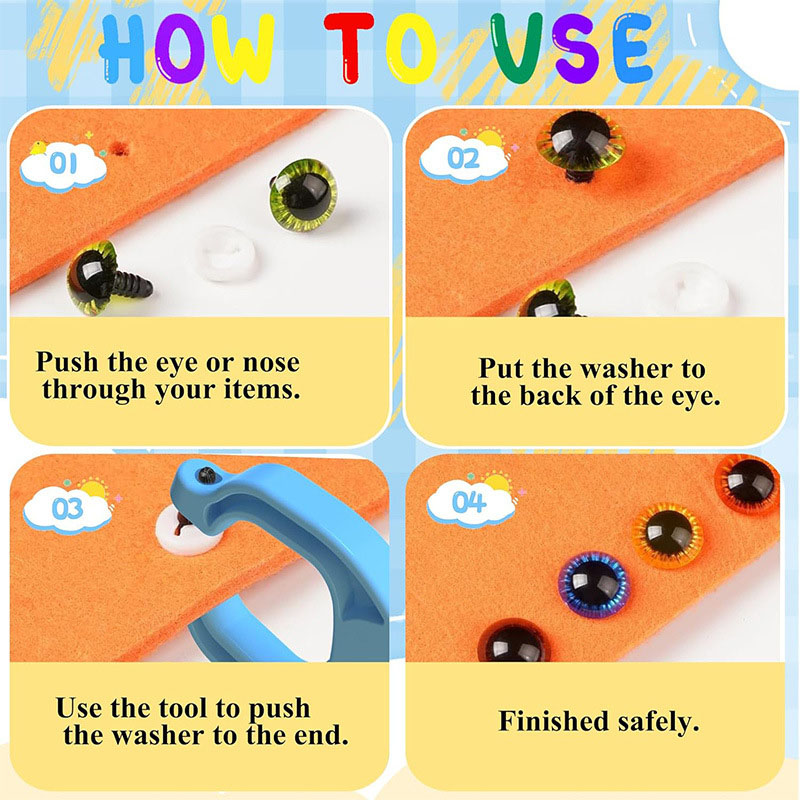 HOW TO USE

01

Push the eye or nose through your items.

02

Put the washer to the back of the eye.

03

Use the tool to push the washer to the end.

04

Finished safely.