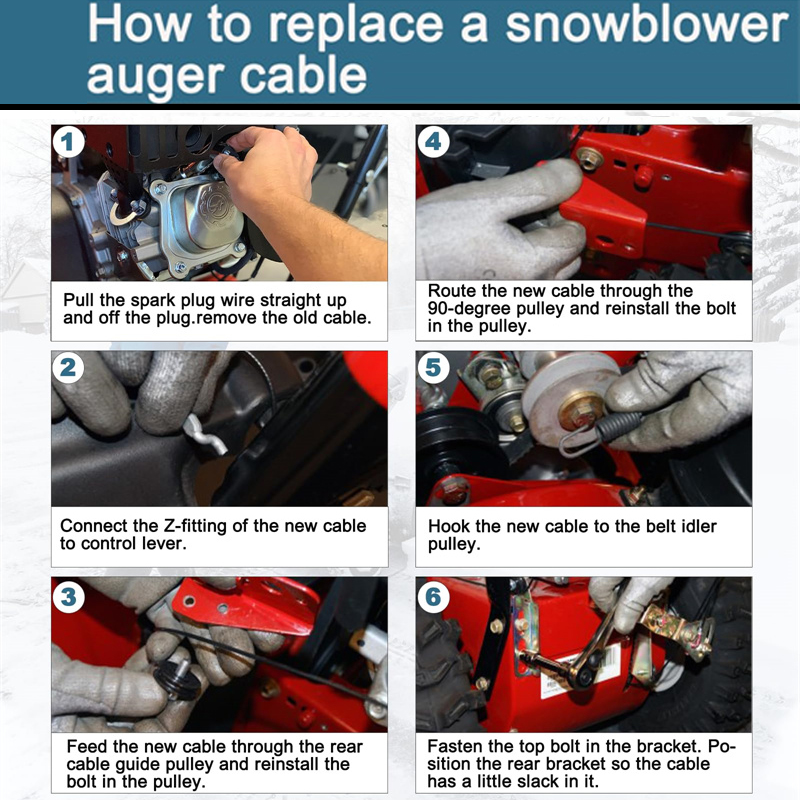 How to replace a snowblower auger cable

1

Pull the spark plug wire straight up and off the plug.remove the old cable.

2

Connect the Z-fitting of the new cable to control lever.

3

Feed the new cable through the rear cable guide pulley and reinstall the bolt in the pulley.

4

Route the new cable through the 90-degree pulley and reinstall the bolt in the pulley.

5

Hook the new cable to the belt idler pulley.

6

Fasten the top bolt in the bracket. Position the rear bracket so the cable has a little slack in it.