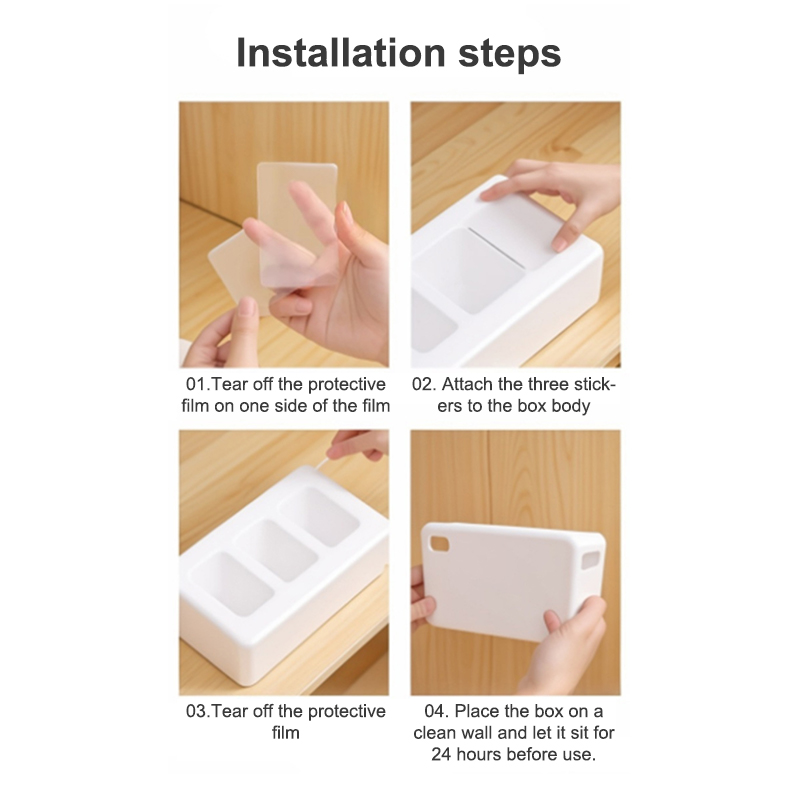 Installation steps

01.Tear off the protective film on one side of the film

02. Attach the three stickers to the box body

03.Tear off the protective film

04. Place the box on a clean wall and let it sit for 24 hours before use.