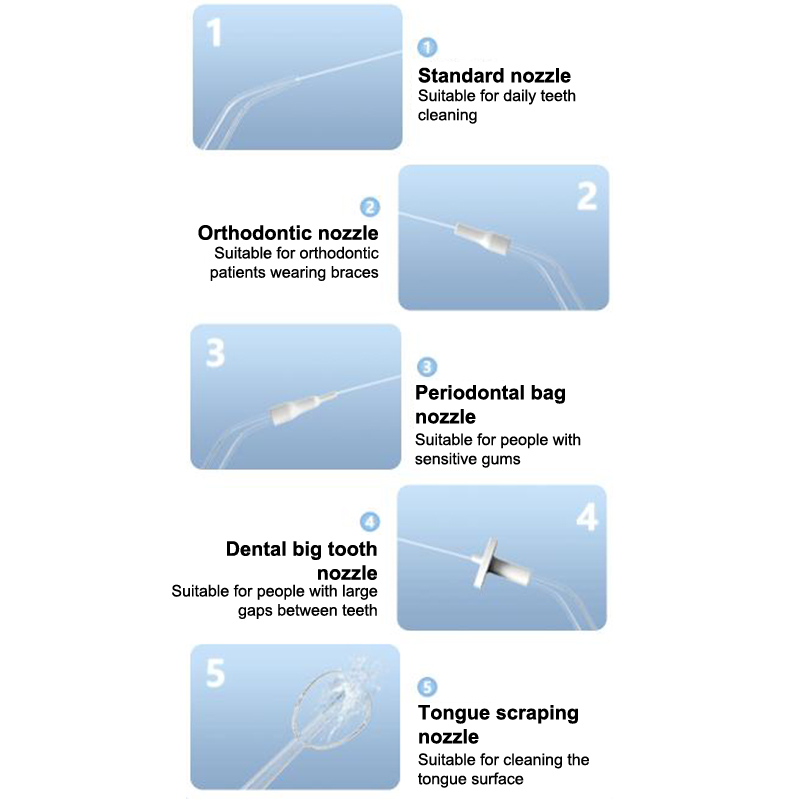 1

1
Standard nozzle
Suitable for daily teeth cleaning

2
Orthodontic nozzle
Suitable for orthodontic patients wearing braces

2

3

3
Periodontal bag nozzle
Suitable for people with sensitive gums

4
Dental big tooth nozzle
Suitable for people with large gaps between teeth

4

5

5
Tongue scraping nozzle
Suitable for cleaning the tongue surface