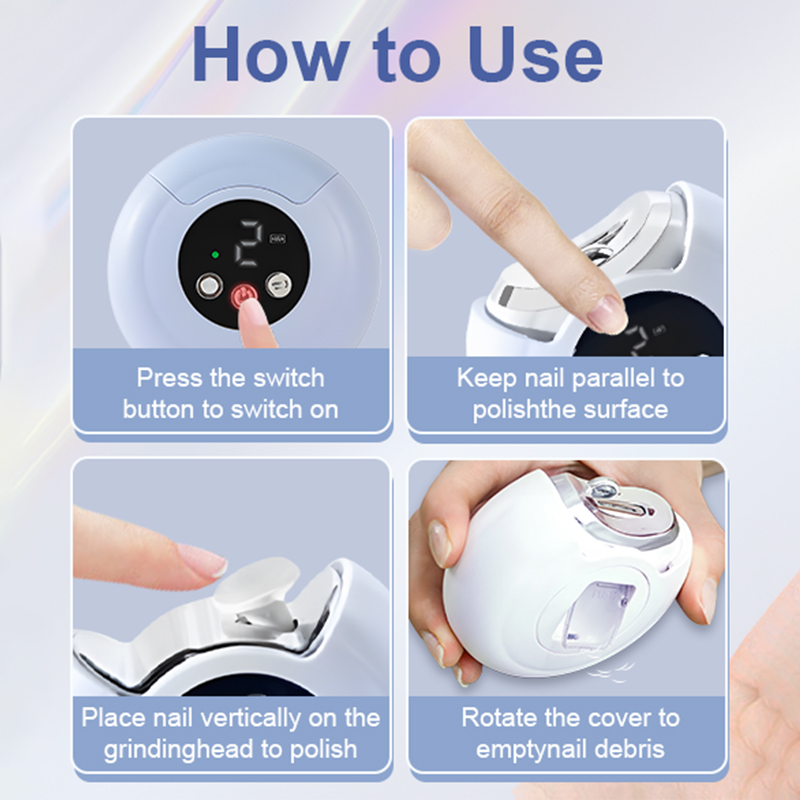 How to Use

2

Press the switch button to switch on

Keep nail parallel to polishthe surface

Place nail vertically on the grindinghead to polish

Rotate the cover to emptynail debris