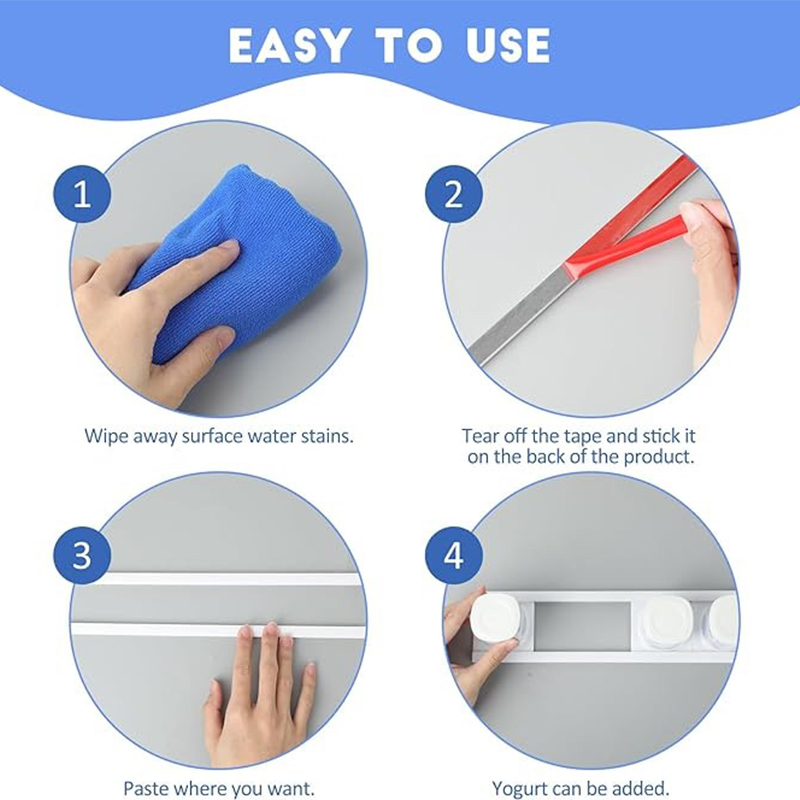 EASY TO USE

1

Wipe away surface water stains.

2

Tear off the tape and stick it on the back of the product.

3

Paste where you want.

4

Yogurt can be added.