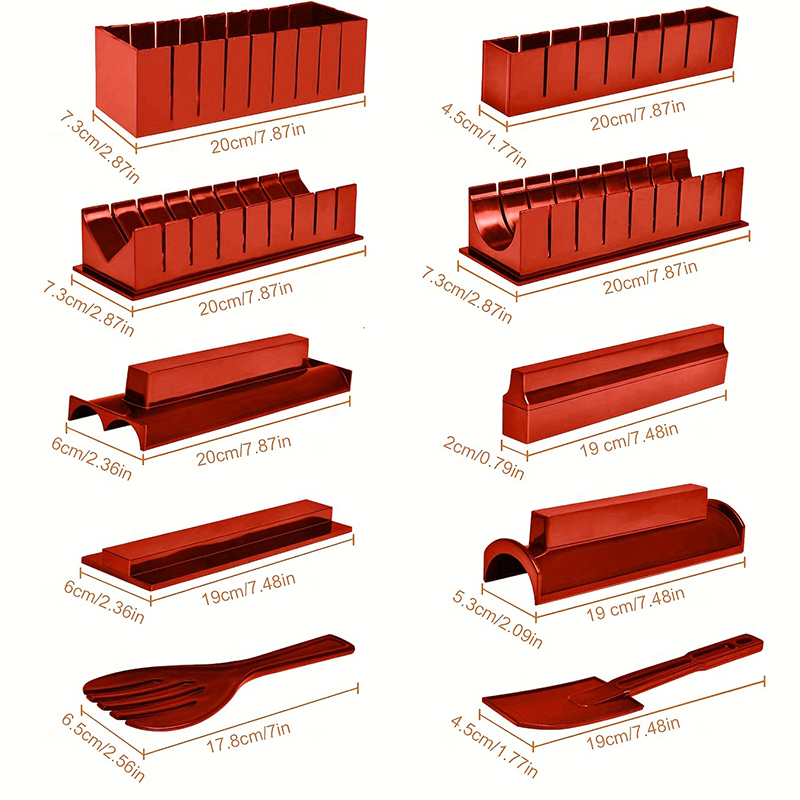 7.3cm/2.87in
20cm/7.87in
4.5cm/1.77in
20cm/7.87in
7.3cm/2.87in
20cm/7.87in
7.3cm/2.87in
20cm/7.87in
6cm/2.36in
20cm/7.87in
2cm/0.79in
19 cm/7.48in
6cm/2.36in
19cm/7.48in
5.3cm/2.09in
19 cm/7.48in
6.5cm/2.56in
17.8cm/7in
4.5cm/1.77in
19cm/7.48in