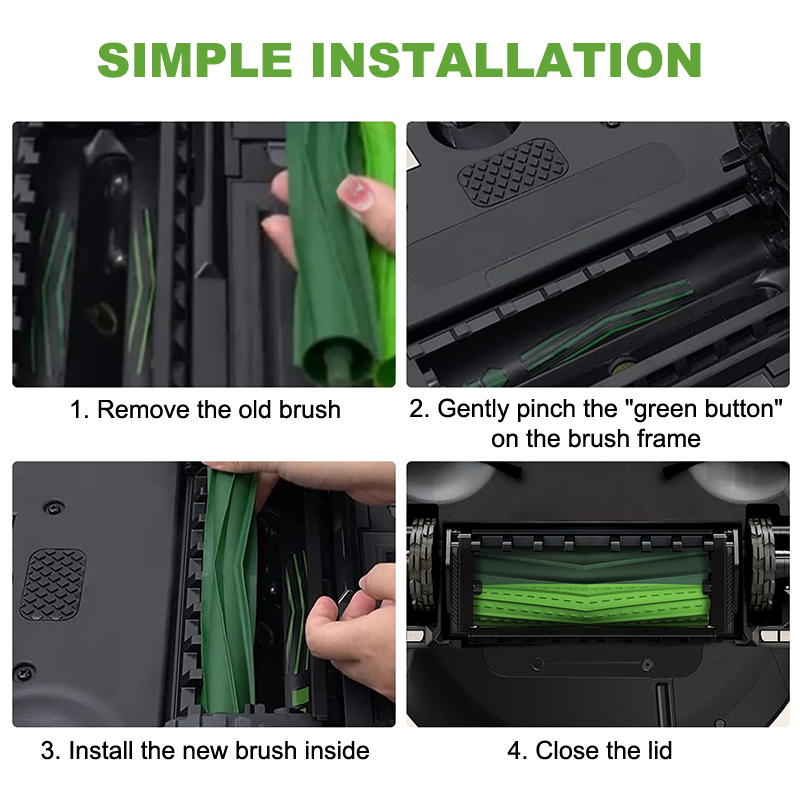 SIMPLE INSTALLATION

1. Remove the old brush

2. Gently pinch the "green button" on the brush frame

3. Install the new brush inside

4. Close the lid