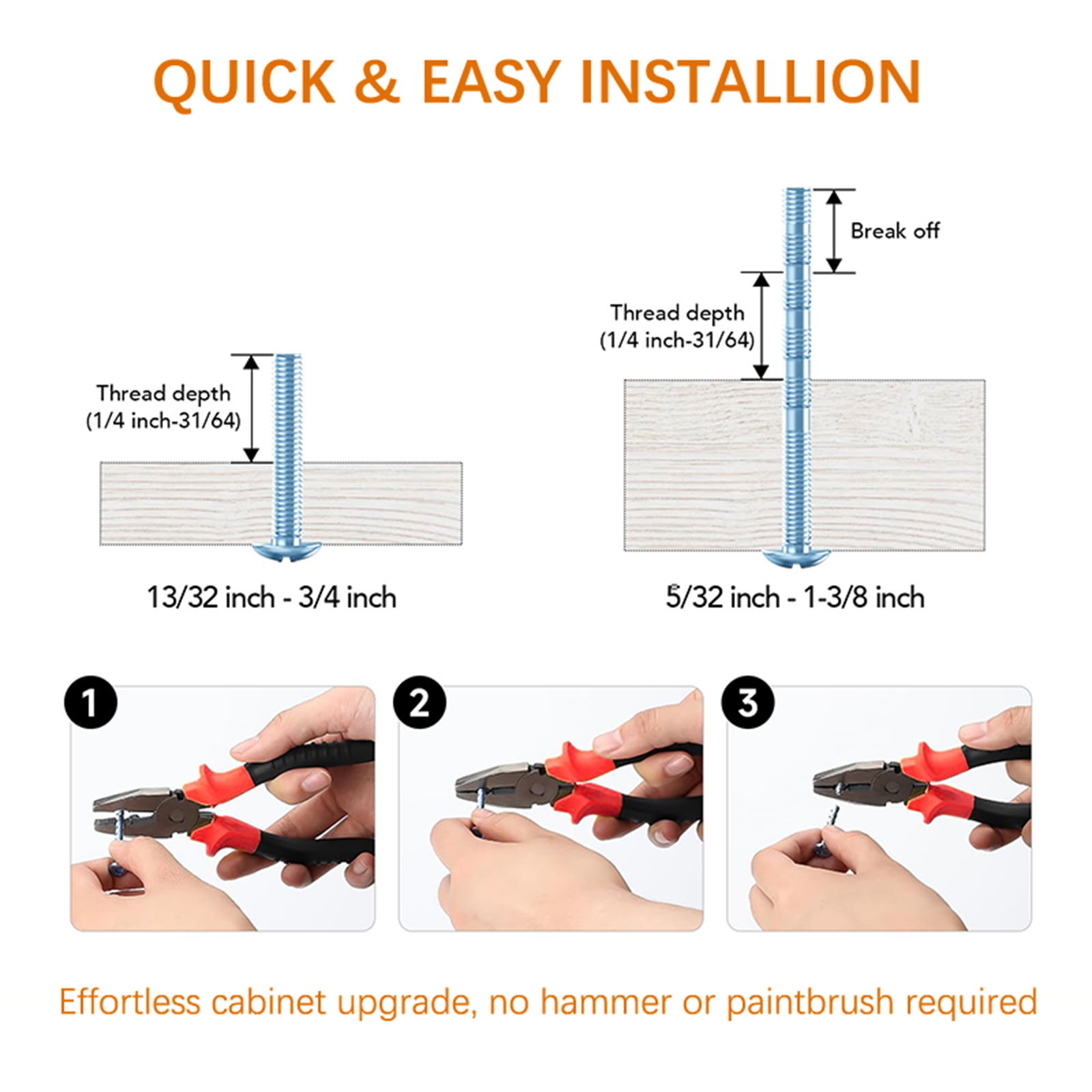 QUICK & EASY INSTALLION

Thread depth
(1/4 inch-31/64)

13/32 inch - 3/4 inch

Break off

Thread depth
(1/4 inch-31/64)

5/32 inch - 1-3/8 inch

1

2

3

Effortless cabinet upgrade, no hammer or paintbrush required