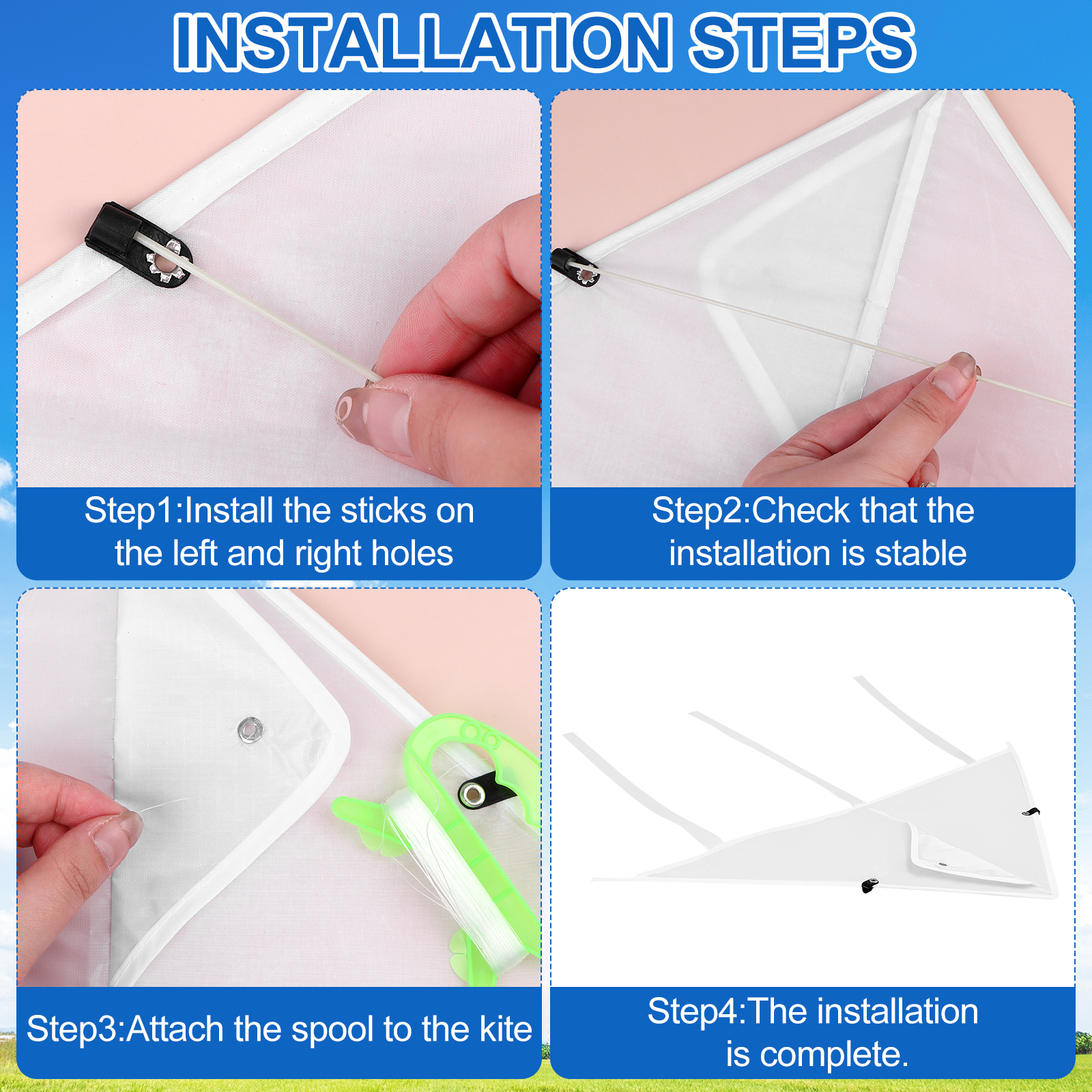 INSTALLATION STEPS

Step1:Install the sticks on the left and right holes

Step2:Check that the installation is stable

Step3:Attach the spool to the kite

Step4:The installation is complete.