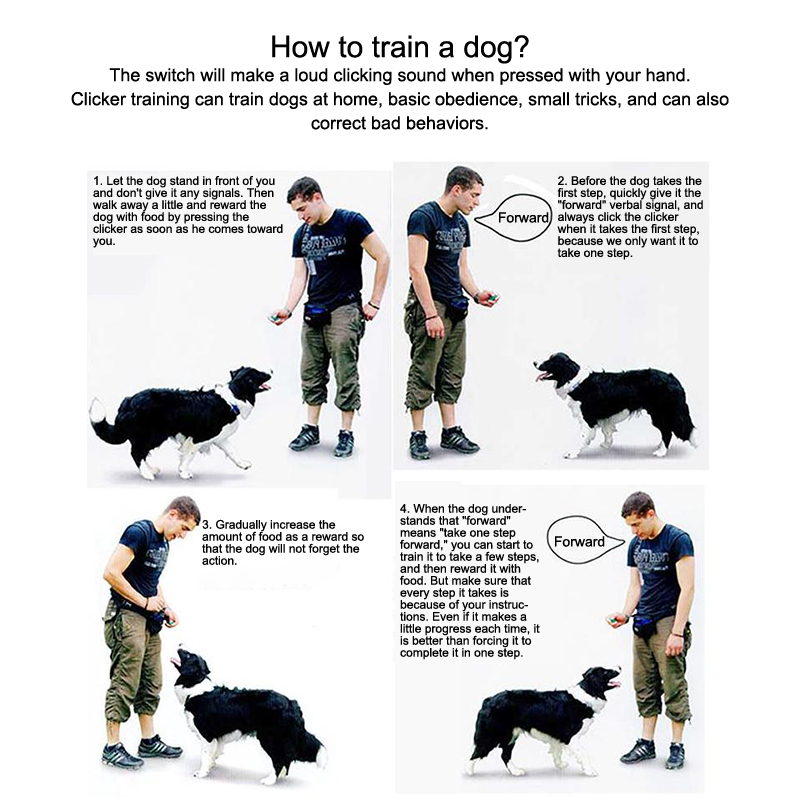 How to train a dog?
The switch will make a loud clicking sound when pressed with your hand. Clicker training can train dogs at home, basic obedience, small tricks, and can also correct bad behaviors.

1. Let the dog stand in front of you and don't give it any signals. Then walk away a little and reward the dog with food by pressing the clicker as soon as he comes toward you.

Forward

2. Before the dog takes the first step, quickly give it the "forward" verbal signal, and always click the clicker when it takes the first step, because we only want it to take one step.

3. Gradually increase the amount of food as a reward so that the dog will not forget the action.

4. When the dog understands that "forward" means "take one step forward," you can start to train it to take a few steps, and then reward it with food. But make sure that every step it takes is because of your instructions. Even if it makes a little progress each time, it is better than forcing it to complete it in one step.

Forward