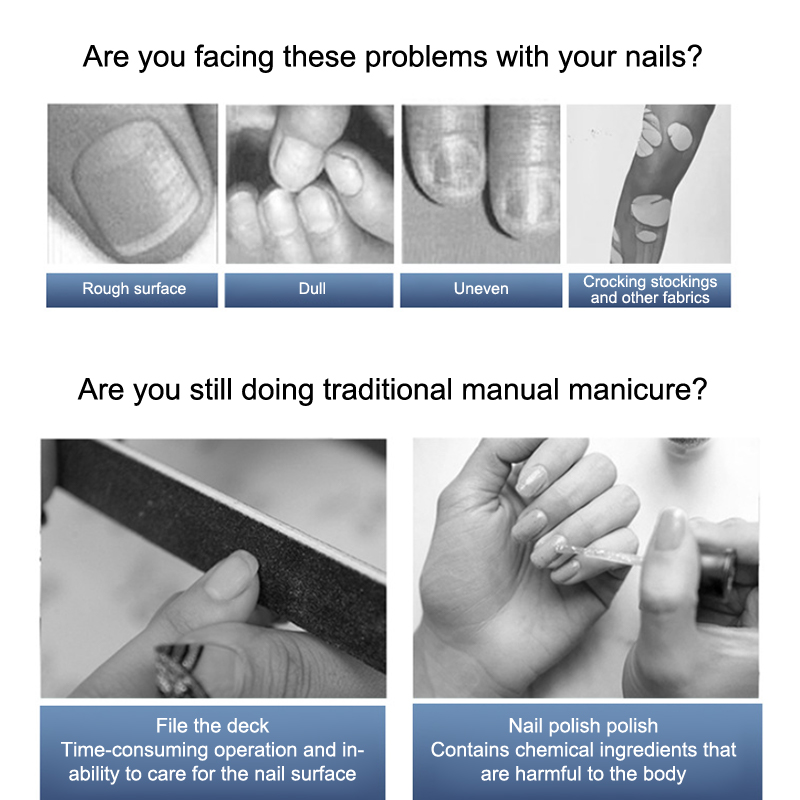 Are you facing these problems with your nails?

Rough surface

Dull

Uneven

Crocking stockings and other fabrics

Are you still doing traditional manual manicure?

File the deck
Time-consuming operation and inability to care for the nail surface

Nail polish polish
Contains chemical ingredients that are harmful to the body