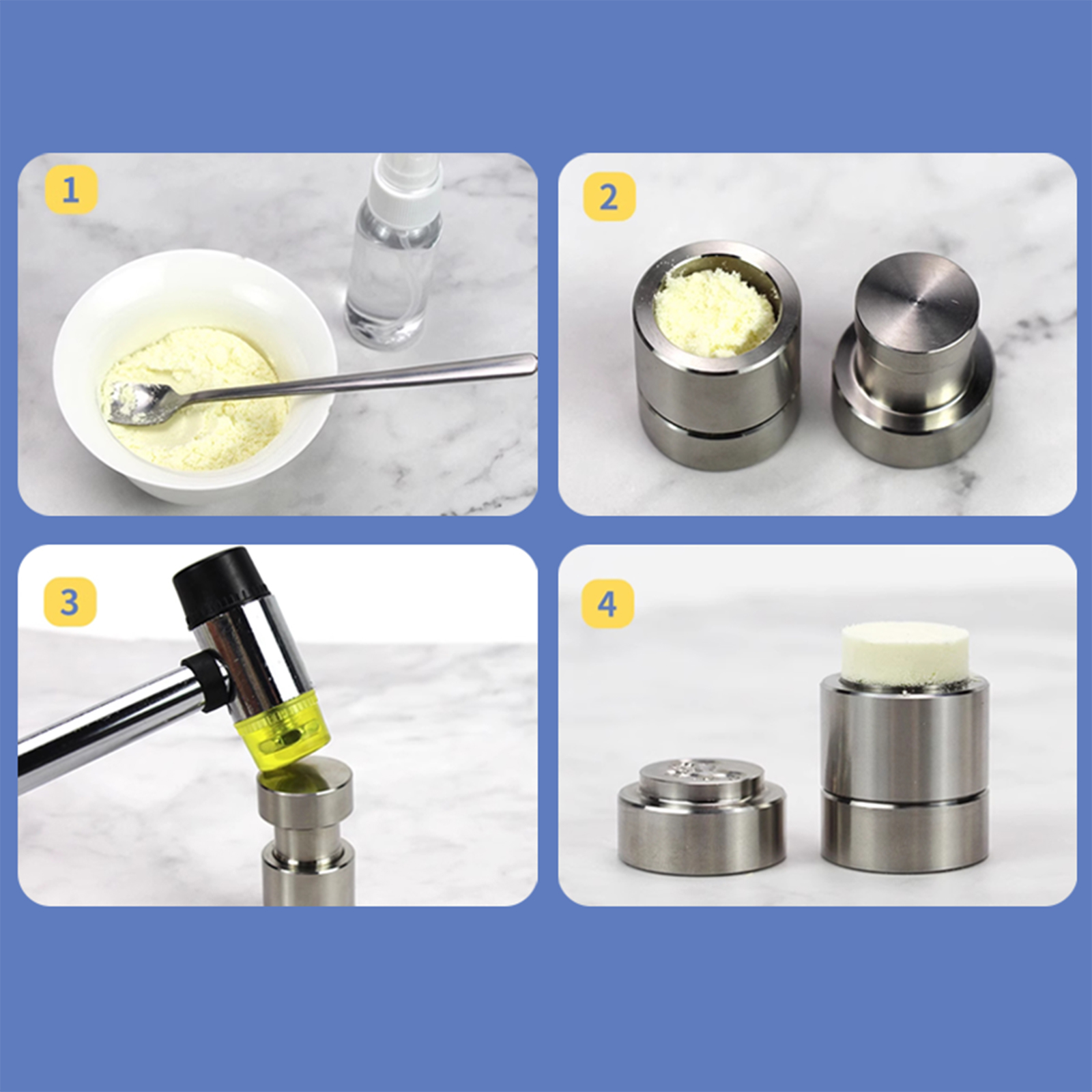 1

2

3

4