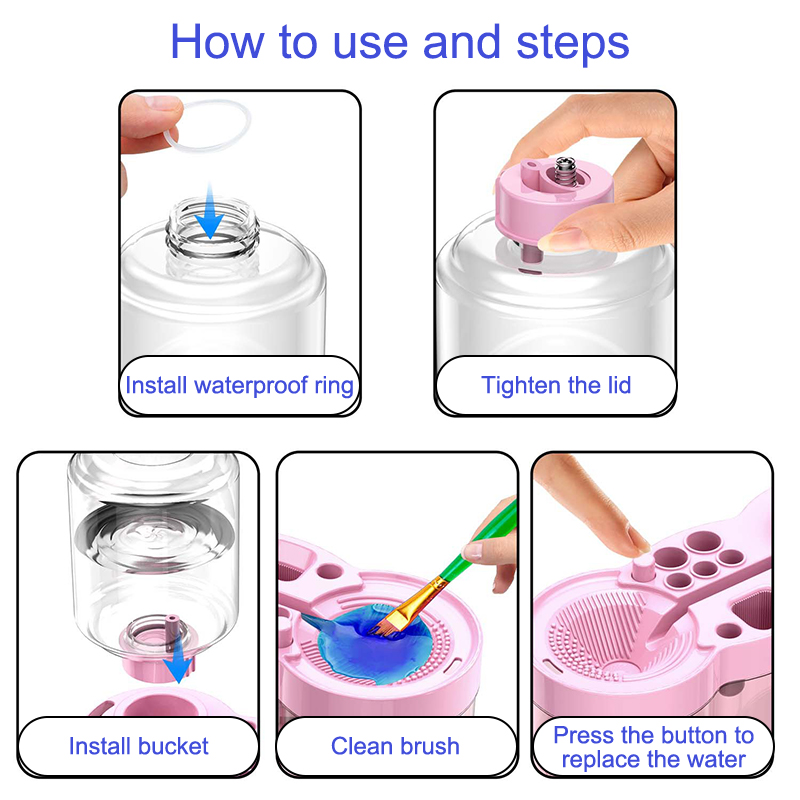 How to use and steps

Install waterproof ring

Tighten the lid

Install bucket

Clean brush

Press the button to replace the water